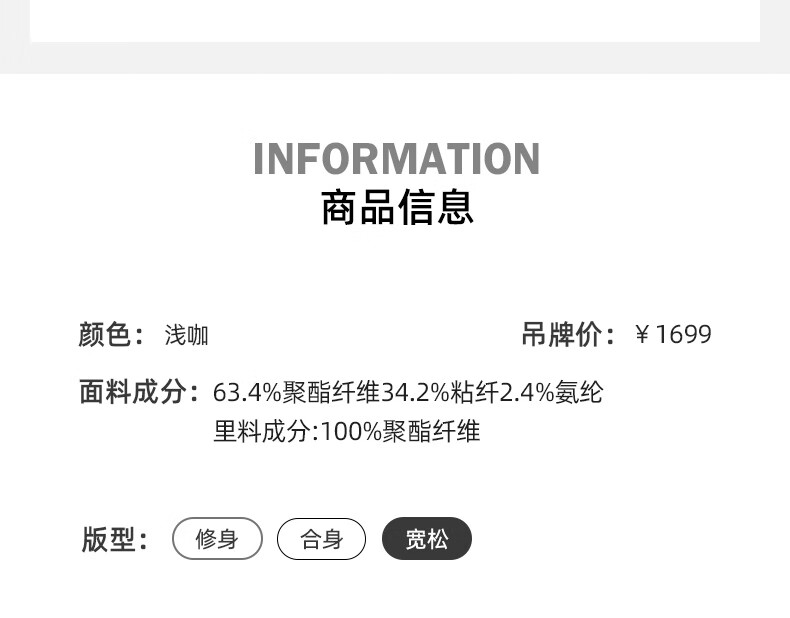 INFORMATION
商品信息

颜色： 浅咖

吊牌价： ￥1699

面料成分： 63.4%聚酯纤维34.2%粘纤2.4%氨纶
里料成分:100%聚酯纤维

版型： 修身 合身 宽松