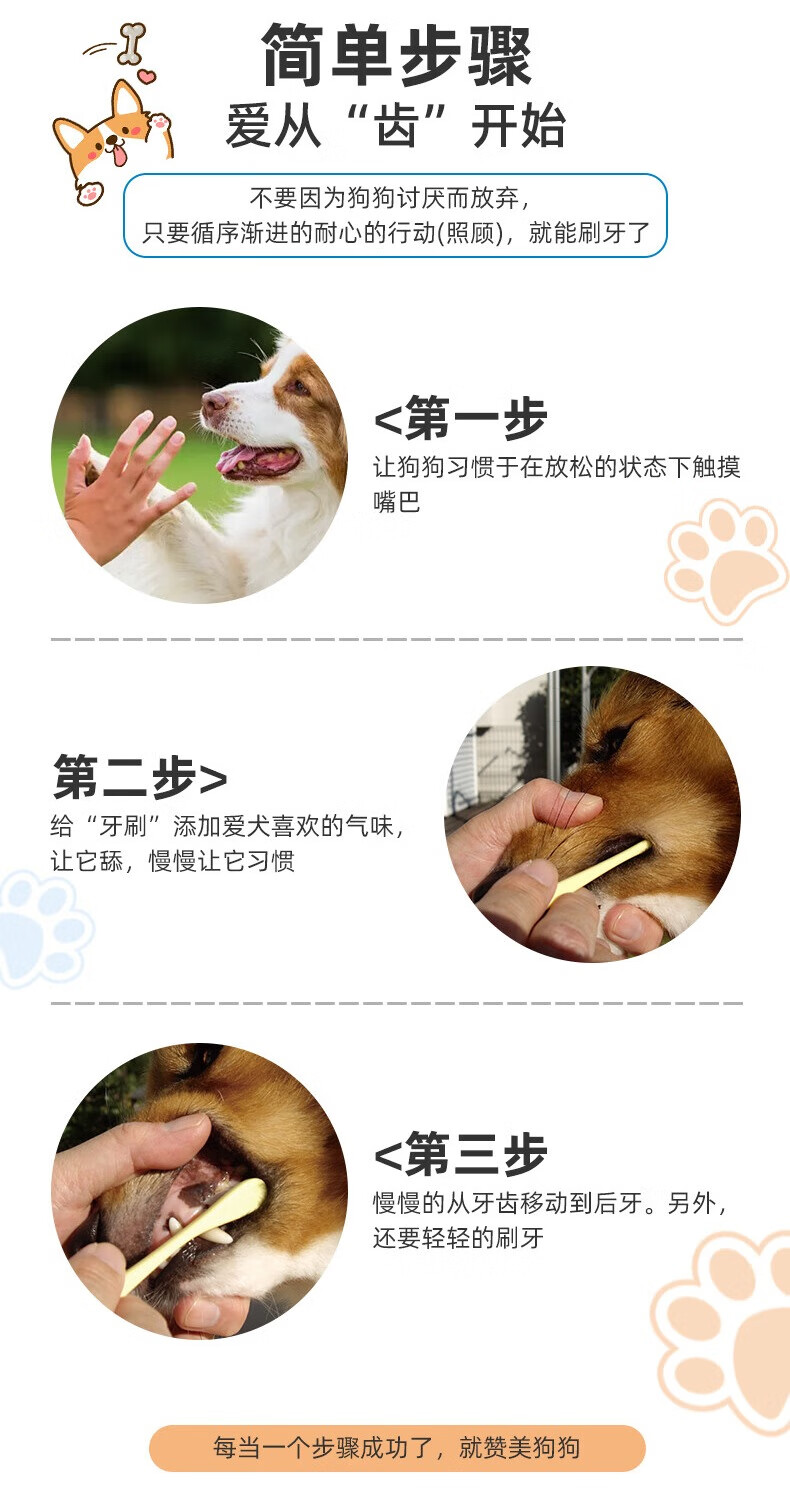 简单步骤
爱从“齿”开始

不要因为狗狗讨厌而放弃，
只要循序渐进的耐心的行动(照顾)，就能刷牙了

<第一步
让狗狗习惯于在放松的状态下触摸嘴巴

第二步>
给“牙刷”添加爱犬喜欢的气味，让它舔，慢慢让它习惯

<第三步
慢慢的从牙齿移动到后牙。另外，还要轻轻的刷牙

每当一个步骤成功了，就赞美狗狗