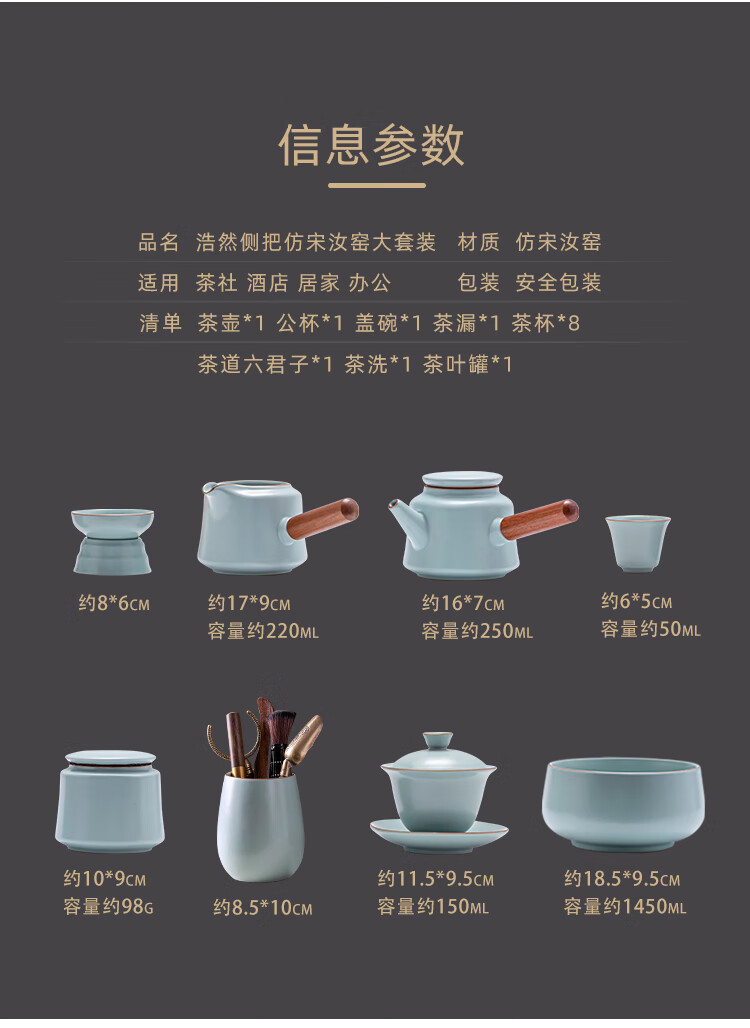 信息参数

品名 浩然侧把仿宋汝窑大套装 材质 仿宋汝窑

适用 茶社 酒店 居家 办公 包装 安全包装

清单 茶壶*1 公杯*1 盖碗*1 茶漏*1 茶杯*8 茶道六君子*1 茶洗*1 茶叶罐*1

约8*6CM

约17*9CM
容量约220ML

约16*7CM
容量约250ML

约6*5CM
容量约50ML

约10*9CM
容量约98G

约8.5*10CM

约11.5*9.5CM
容量约150ML

约18.5*9.5CM
容量约1450ML