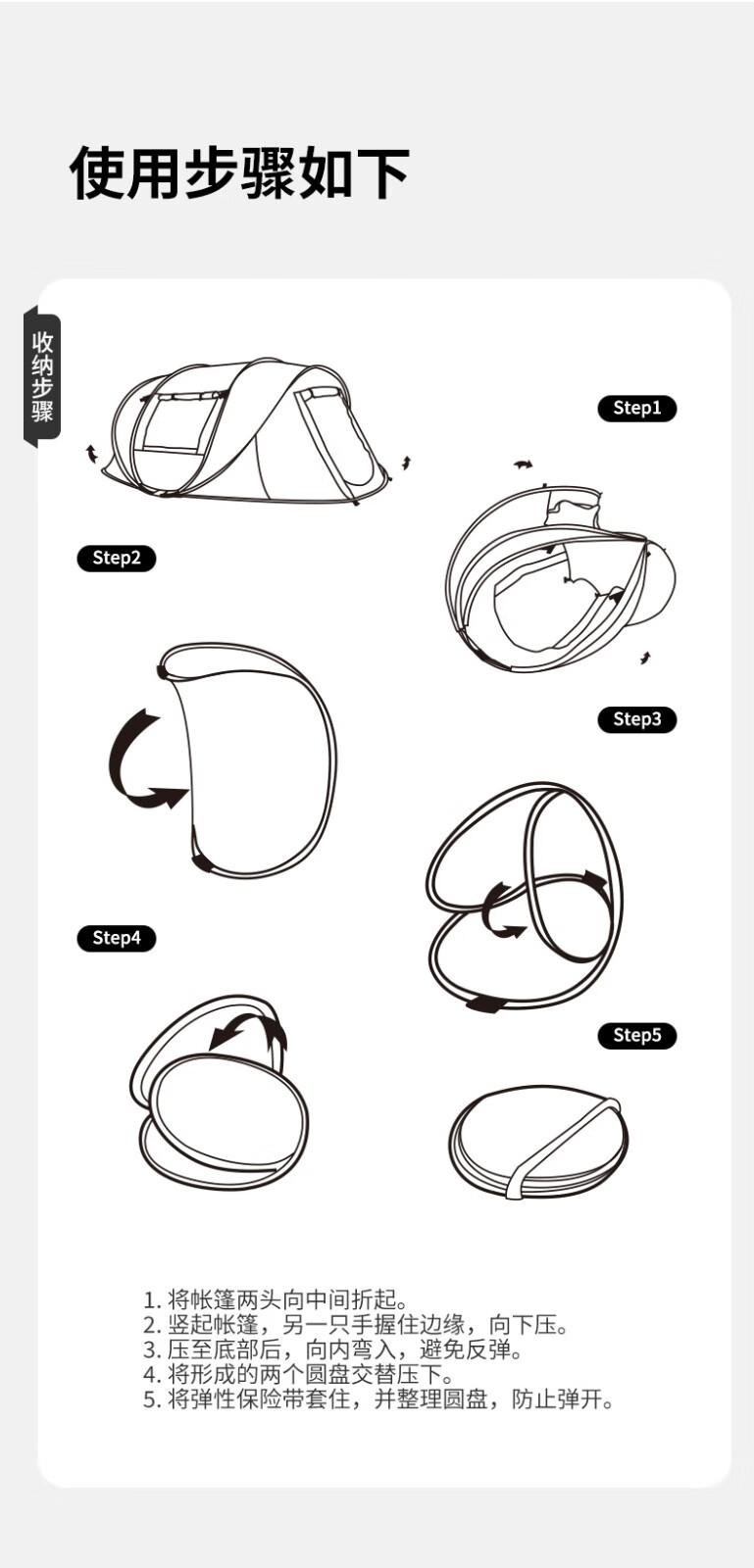 使用步骤如下

收纳步骤

Step1

Step2

Step3

Step4

Step5

1. 将帐篷两头向中间折起。
2. 竖起帐篷，另一只手握住边缘，向下压。
3. 压至底部后，向内弯入，避免反弹。
4. 将形成的两个圆盘交替压下。
5. 将弹性保险带套住，并整理圆盘，防止弹开。