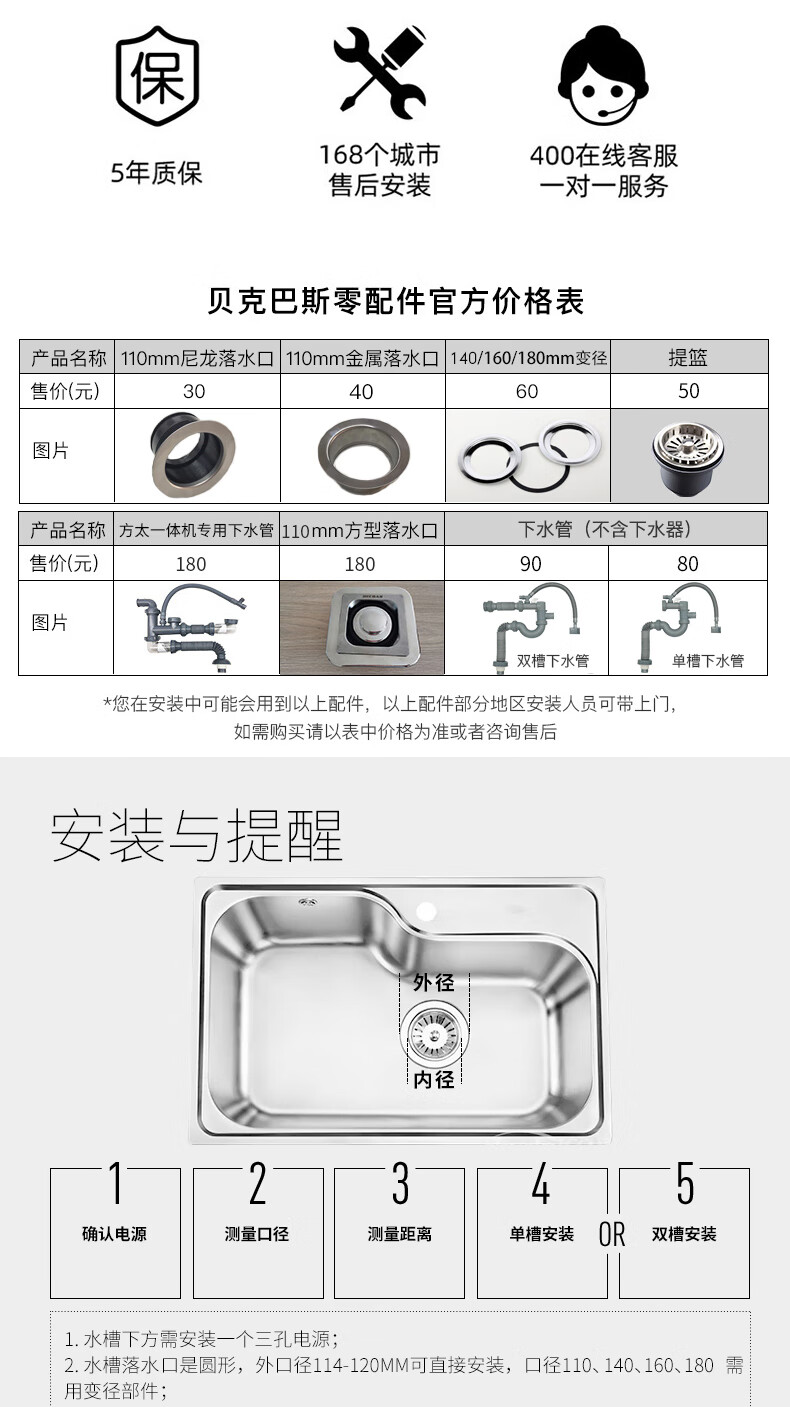 保

5年质保

168个城市
售后安装

400在线客服
一对一服务

贝克巴斯零配件官方价格表

| 产品名称 | 110mm尼龙落水口 | 110mm金属落水口 | 140/160/180mm变径 | 提篮 |
|---|---|---|---|---|
| 售价(元) | 30 | 40 | 60 | 50 |
| 图片 | | | | |

| 产品名称 | 方太一体机专用下水管 | 110mm方型落水口 | 下水管（不含下水器） | |
|---|---|---|---|---|
| 售价(元) | 180 | 180 | 90 | 80 |
| 图片 | | | 双槽下水管 | 单槽下水管 |

*您在安装中可能会用到以上配件，以上配件部分地区安装人员可带上门，
如需购买请以表中价格为准或者咨询售后

安装与提醒

外径
内径

1 确认电源
2 测量口径
3 测量距离
4 单槽安装
OR
5 双槽安装

1. 水槽下方需安装一个三孔电源；
2. 水槽落水口是圆形，外口径114-120MM可直接安装，口径110、140、160、180 需用变径部件；