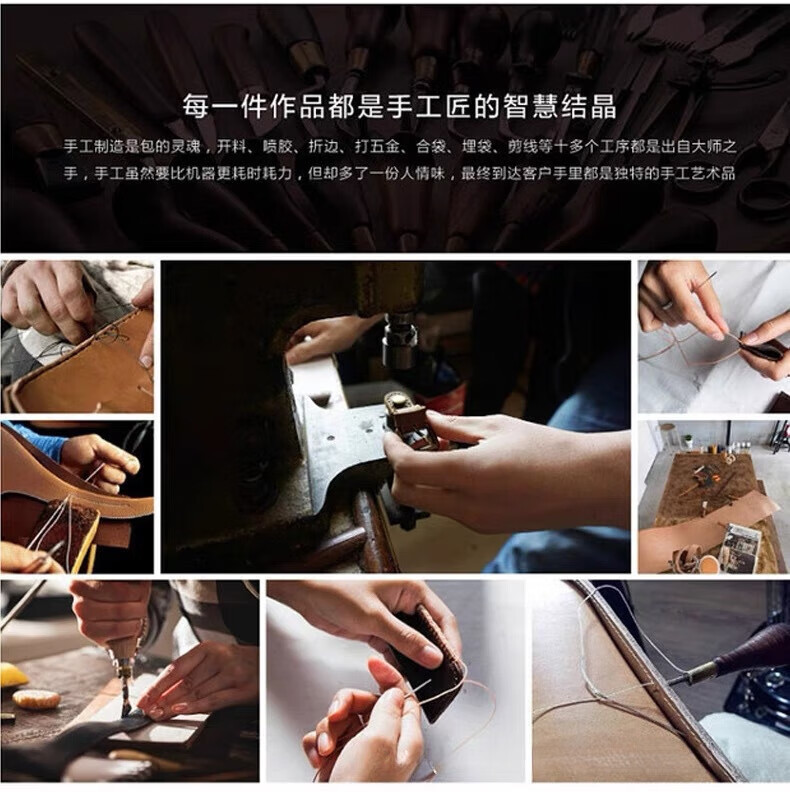 每一件作品都是手工匠的智慧结晶

手工制造是包的灵魂，开料、喷胶、折边、打五金、合袋、埋袋、剪线等十多个工序都是出自大师之手，手工虽然要比机器更耗时耗力，但却多了一份人情味，最终到达客户手里都是独特的手工艺术品