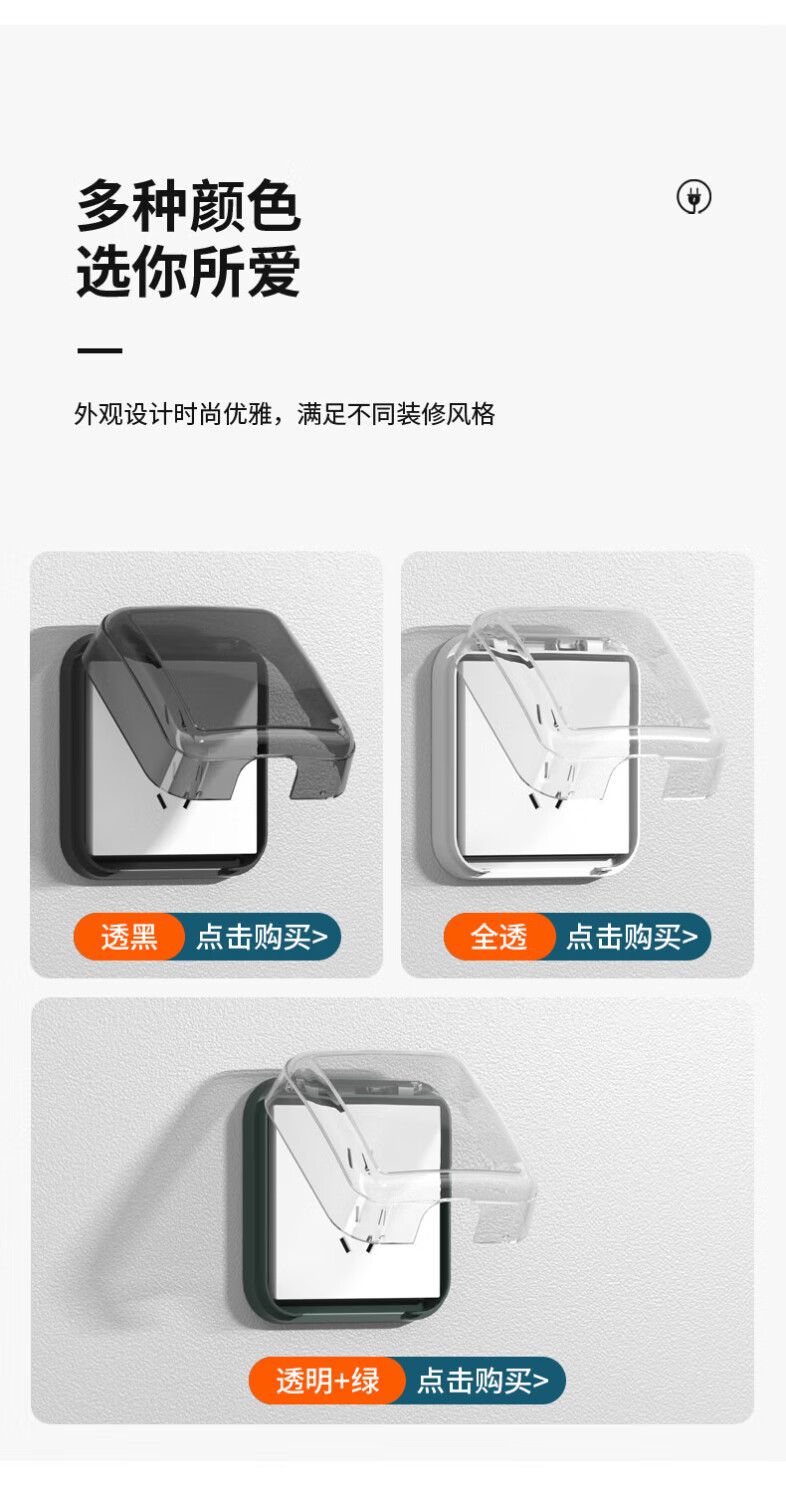 多种颜色
选你所爱

外观设计时尚优雅，满足不同装修风格

透黑 点击购买>

全透 点击购买>

透明+绿 点击购买>