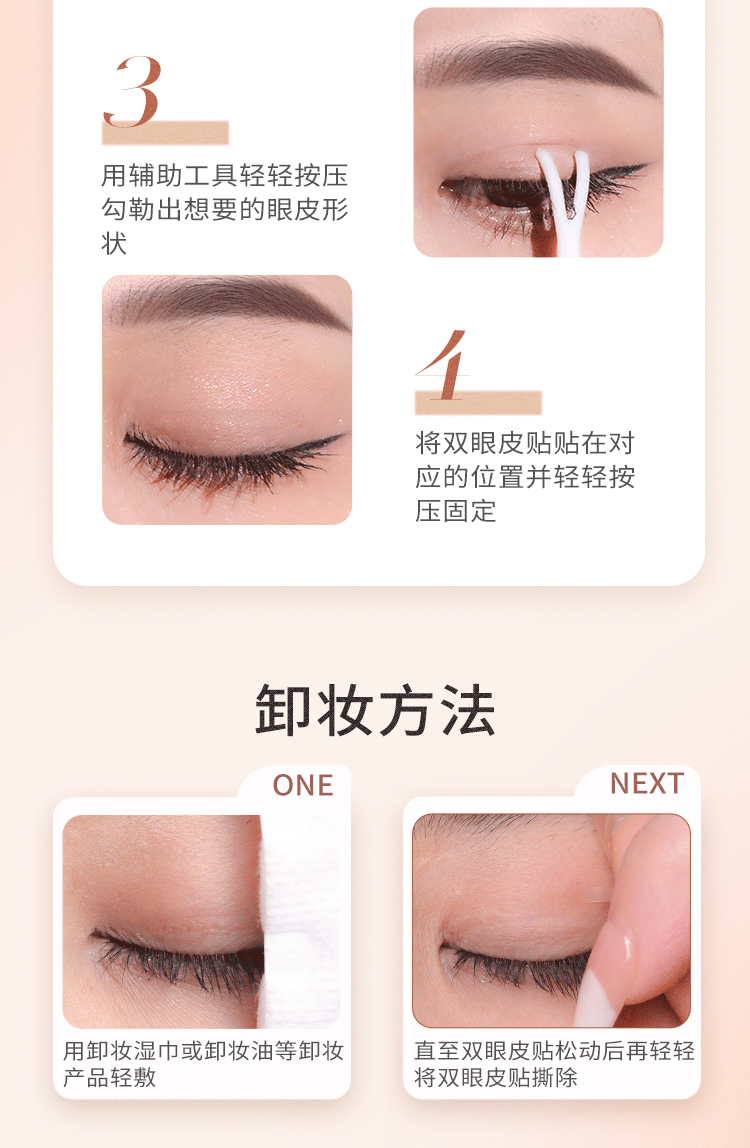 3

用辅助工具轻轻按压勾勒出想要的眼皮形状

4

将双眼皮贴贴在对应的位置并轻轻按压固定

卸妆方法

ONE

用卸妆湿巾或卸妆油等卸妆产品轻敷

NEXT

直至双眼皮贴松动后再轻轻将双眼皮贴撕除