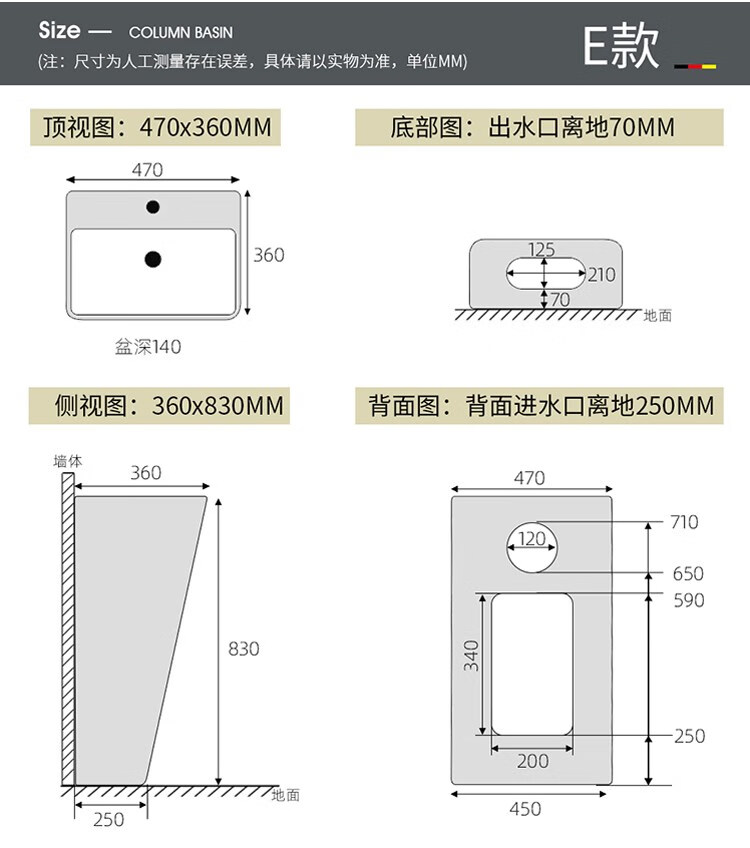 Size — COLUMN BASIN
(注：尺寸为人工测量存在误差，具体请以实物为准，单位MM)

E款

顶视图：470x360MM

470
360
盆深140

底部图：出水口离地70MM

125
210
70
地面

侧视图：360x830MM

墙体
360
830
地面
250

背面图：背面进水口离地250MM

470
120
710
650
590
340
250
200
450