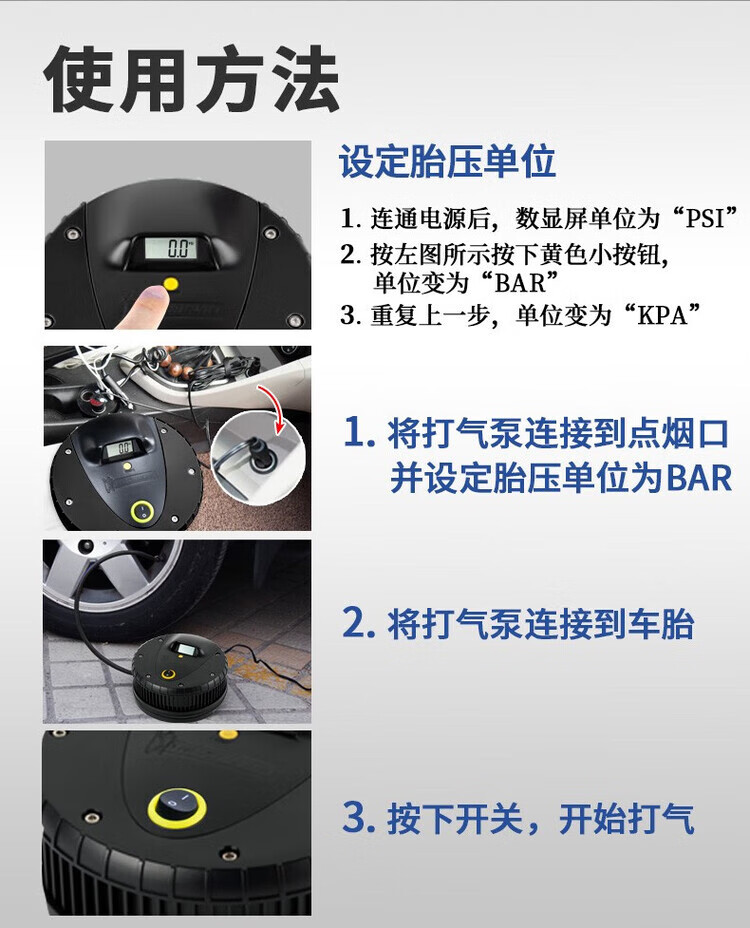 使用方法

0.0

设定胎压单位

1. 连通电源后，数显屏单位为“PSI”
2. 按左图所示按下黄色小按钮，单位变为“BAR”
3. 重复上一步，单位变为“KPA”

1. 将打气泵连接到点烟口并设定胎压单位为BAR

2. 将打气泵连接到车胎

3. 按下开关，开始打气