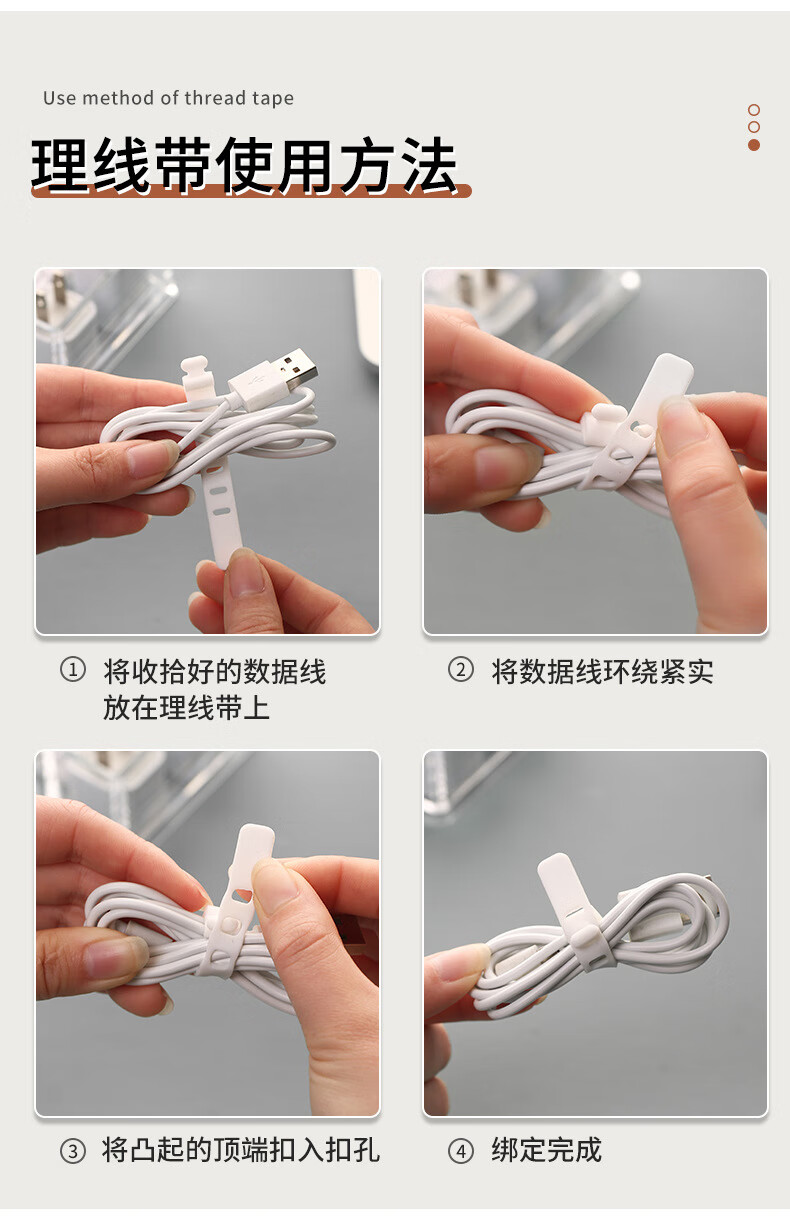 Use method of thread tape

理线带使用方法

① 将收拾好的数据线放在理线带上

② 将数据线环绕紧实

③ 将凸起的顶端扣入扣孔

④ 绑定完成