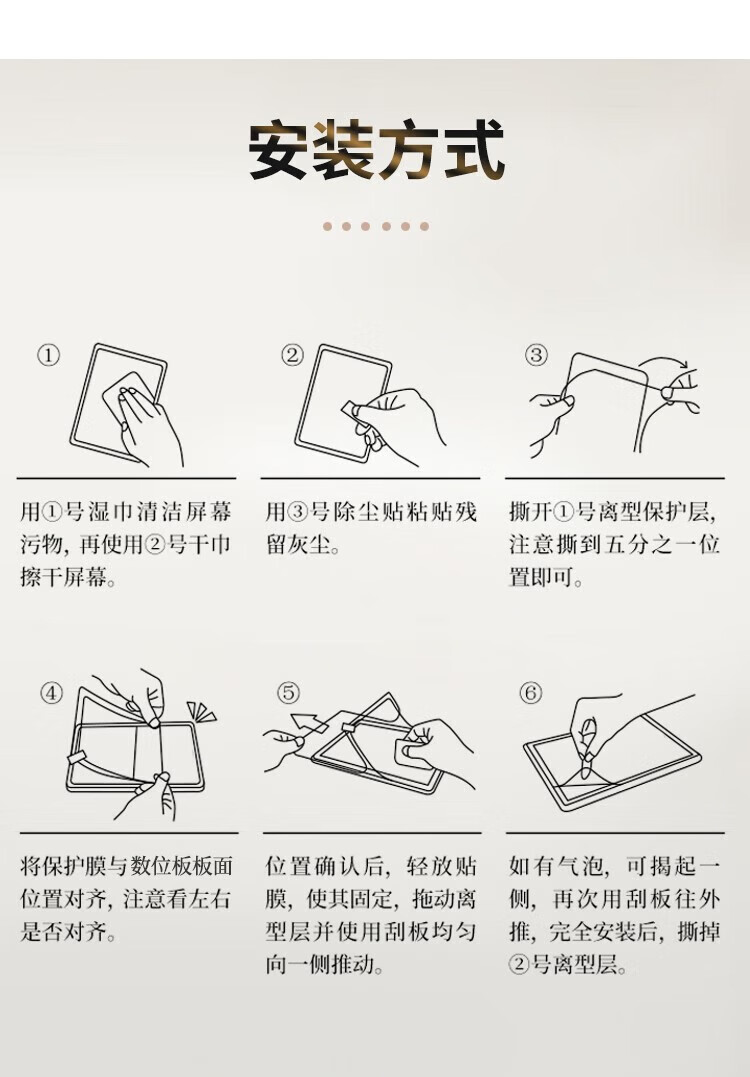 安装方式

①

用①号湿巾清洁屏幕污物，再使用②号干巾擦干屏幕。

②

用③号除尘贴粘贴残留灰尘。

③

撕开①号离型保护层，注意撕到五分之一位置即可。

④

将保护膜与数位板板面位置对齐，注意看左右是否对齐。

⑤

位置确认后，轻放贴膜，使其固定，拖动离型层并使用刮板均匀向一侧推动。

⑥

如有气泡，可揭起一侧，再次用刮板往外推，完全安装后，撕掉②号离型层。