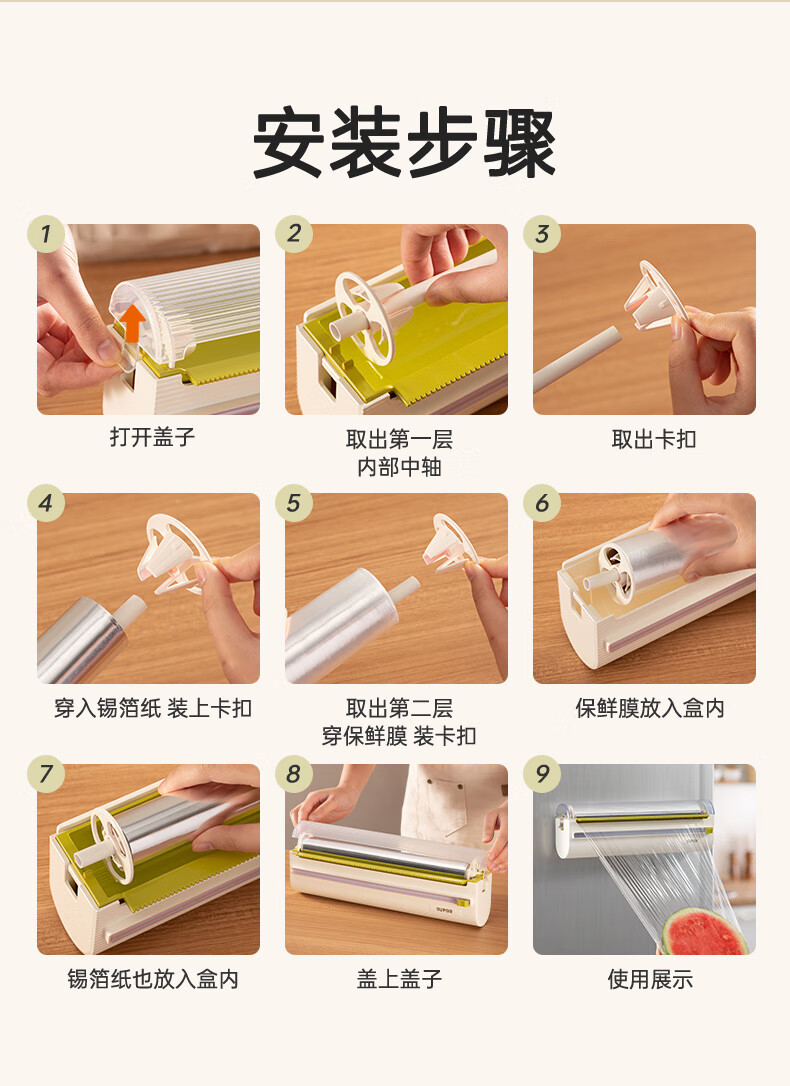 安装步骤

1
打开盖子

2
取出第一层
内部中轴

3
取出卡扣

4
穿入锡箔纸 装上卡扣

5
取出第二层
穿保鲜膜 装卡扣

6
保鲜膜放入盒内

7
锡箔纸也放入盒内

8
SUPOR
盖上盖子

9
使用展示