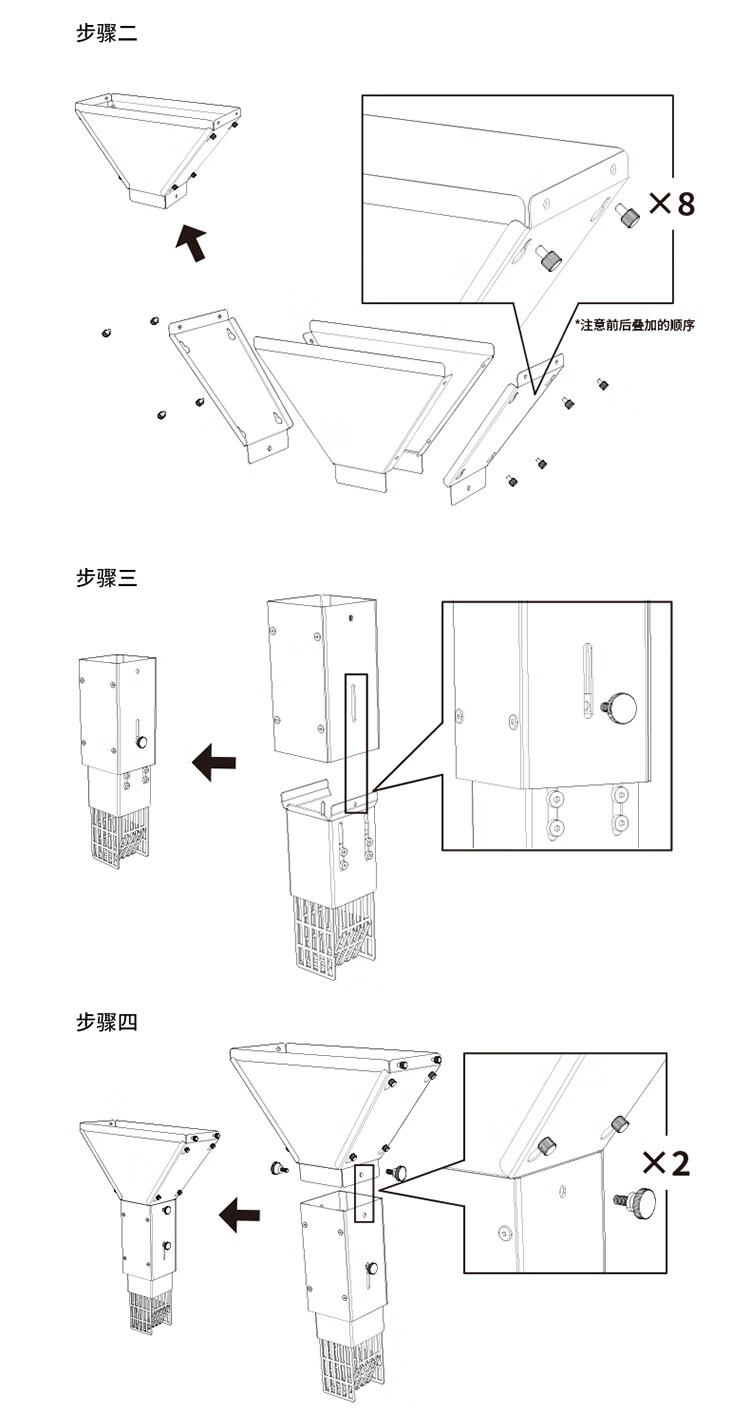 步骤二

×8

*注意前后叠加的顺序

步骤三

步骤四

×2