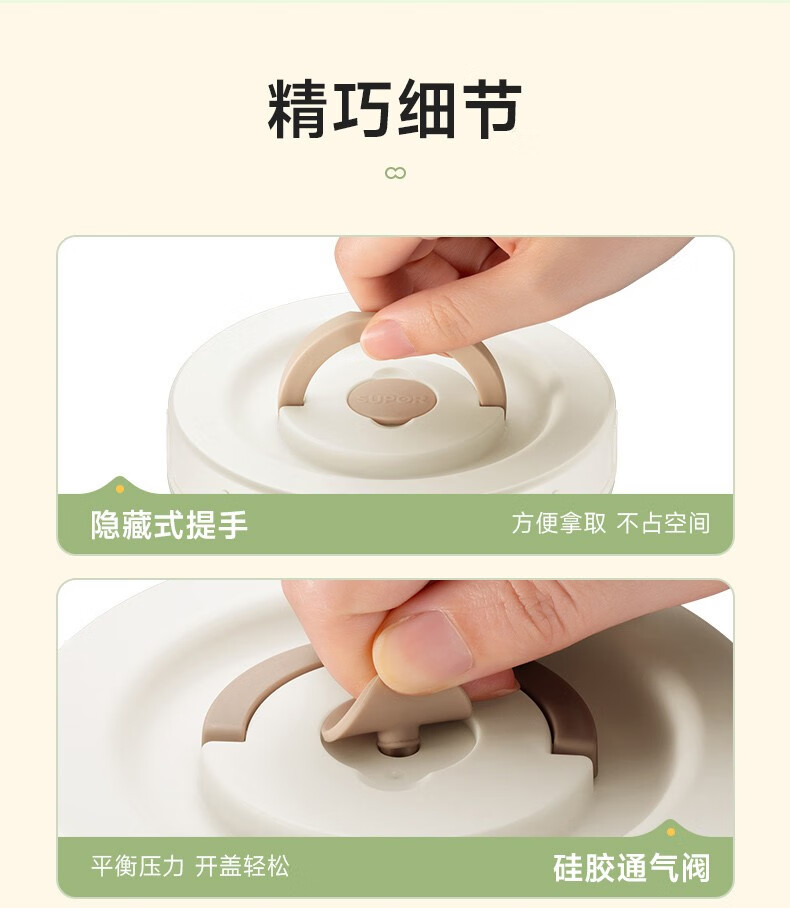 精巧细节

SUPOR

隐藏式提手

方便拿取 不占空间

平衡压力 开盖轻松

硅胶通气阀