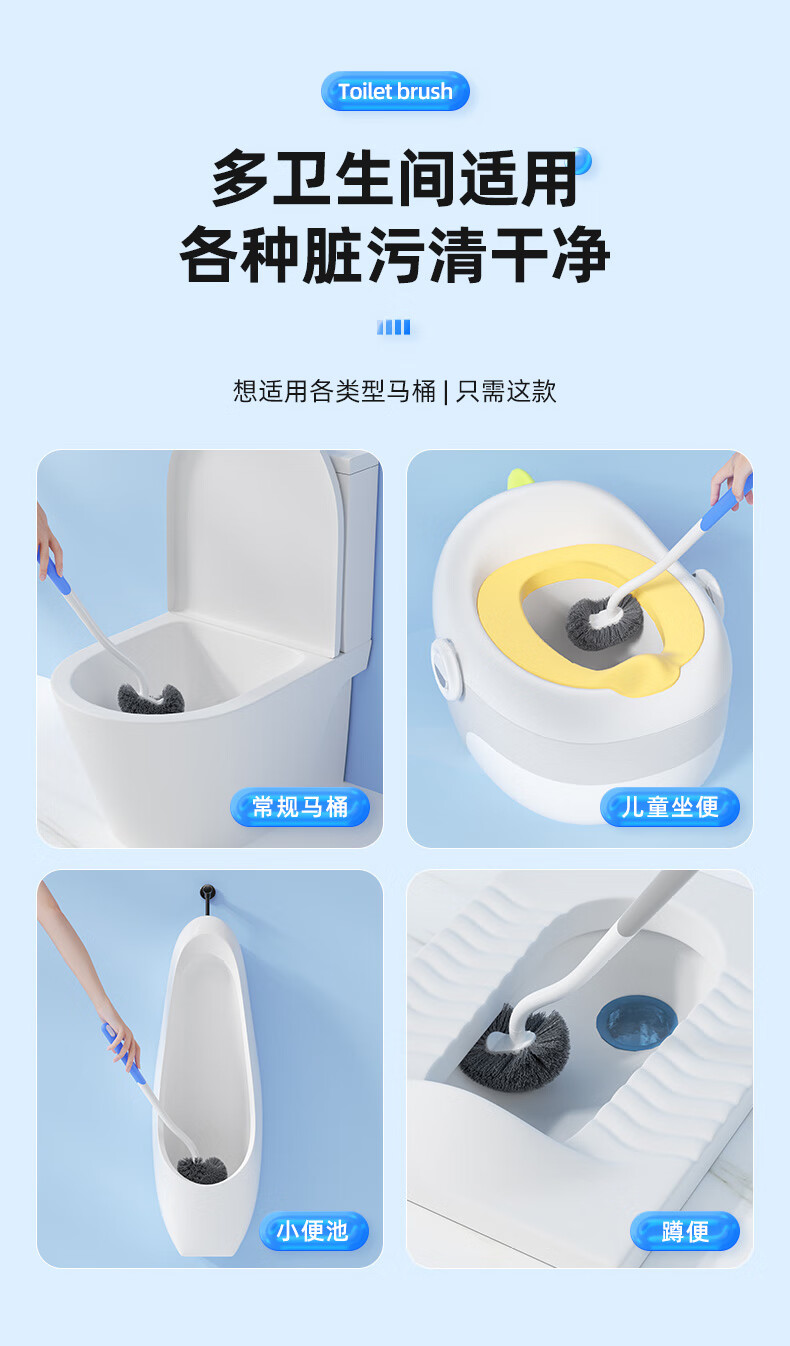 Toilet brush

多卫生间适用
各种脏污清干净

想适用各类型马桶 | 只需这款

常规马桶

儿童坐便

小便池

蹲便