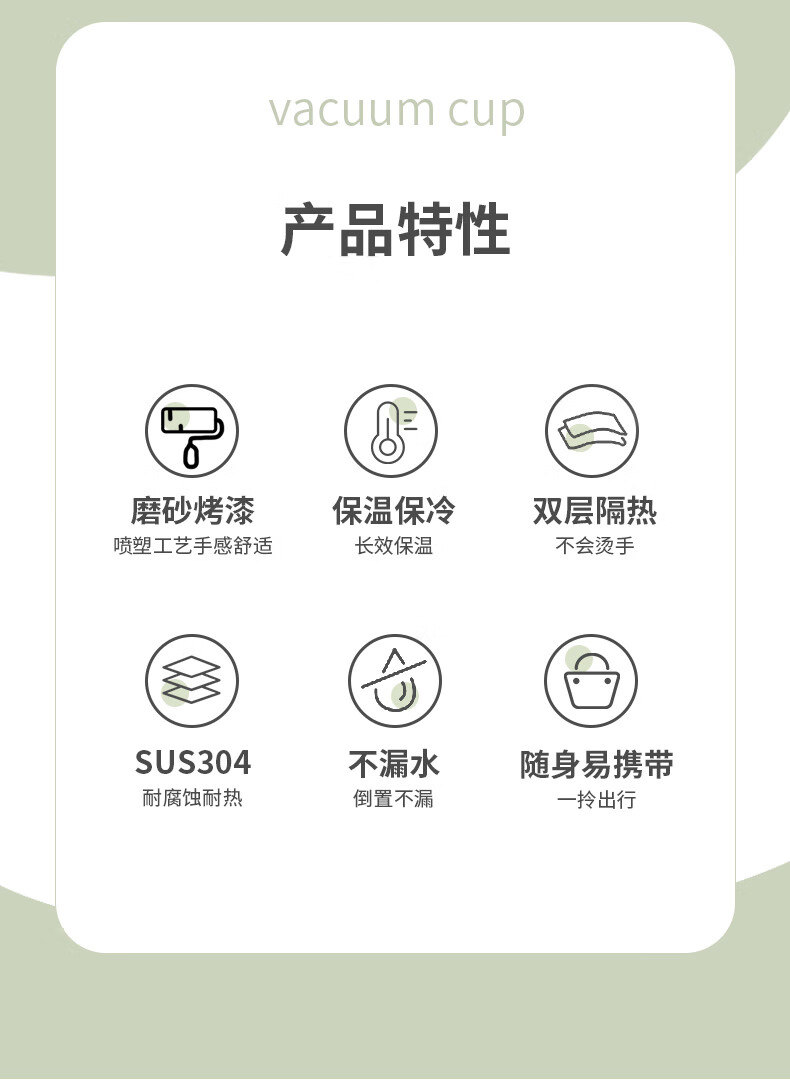 vacuum cup

产品特性

磨砂烤漆
喷塑工艺手感舒适

保温保冷
长效保温

双层隔热
不会烫手

SUS304
耐腐蚀耐热

不漏水
倒置不漏

随身易携带
一拎出行