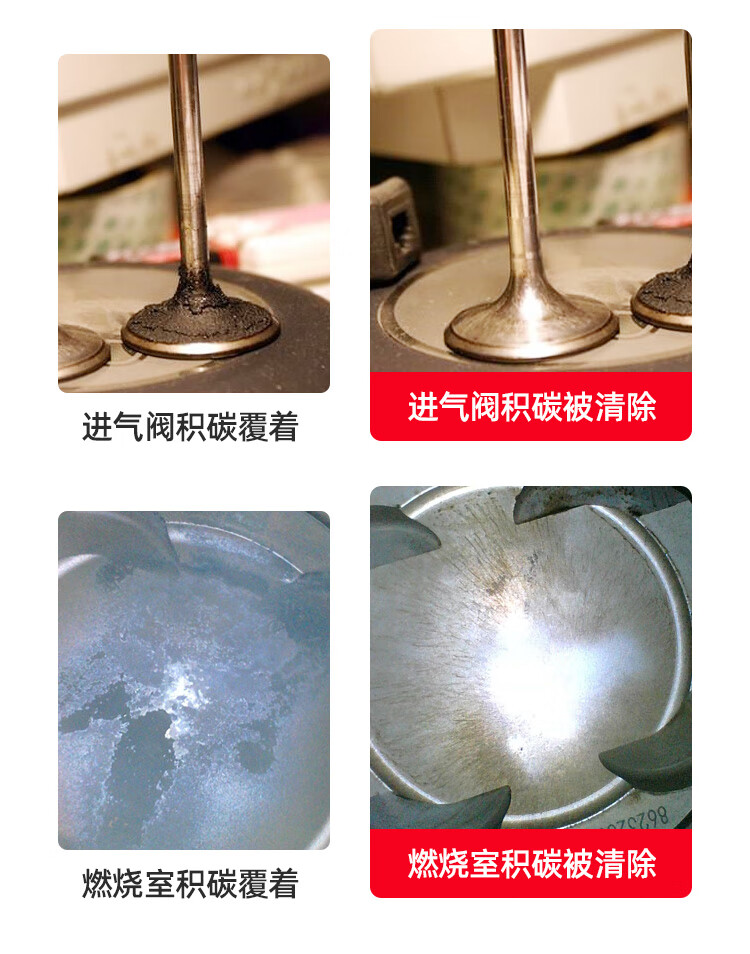 进气阀积碳覆着

进气阀积碳被清除

燃烧室积碳覆着

燃烧室积碳被清除