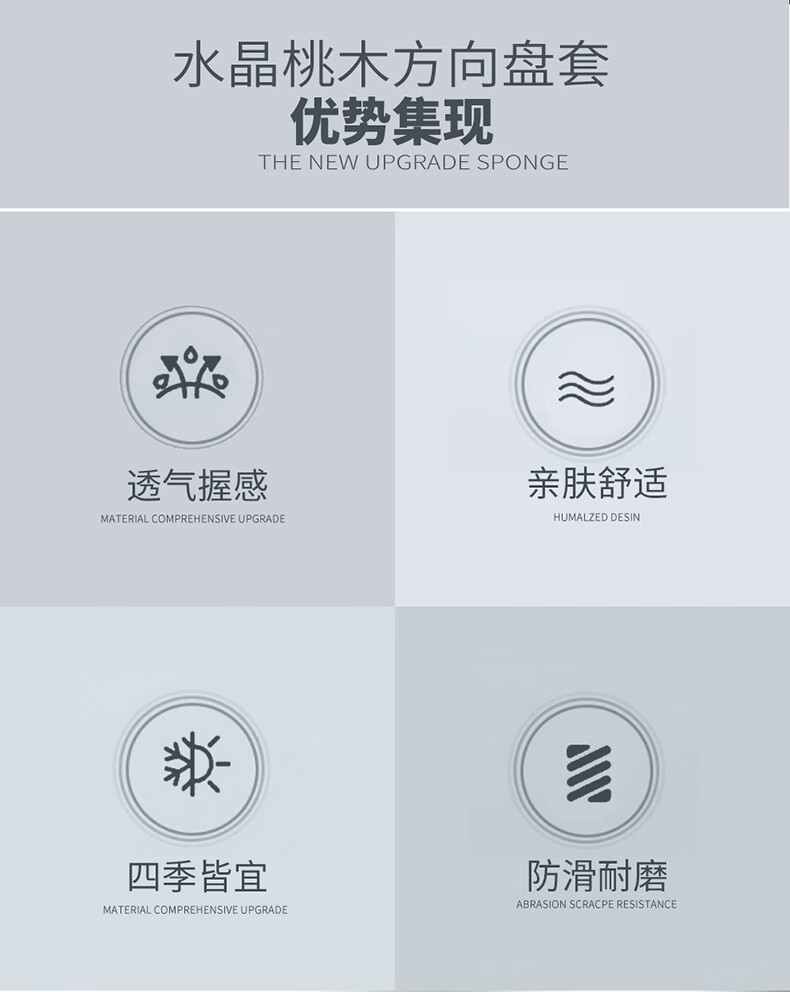 水晶桃木方向盘套
优势集现
THE NEW UPGRADE SPONGE

透气握感
MATERIAL COMPREHENSIVE UPGRADE

亲肤舒适
HUMALZED DESIN

四季皆宜
MATERIAL COMPREHENSIVE UPGRADE

防滑耐磨
ABRASION SCRACPE RESISTANCE