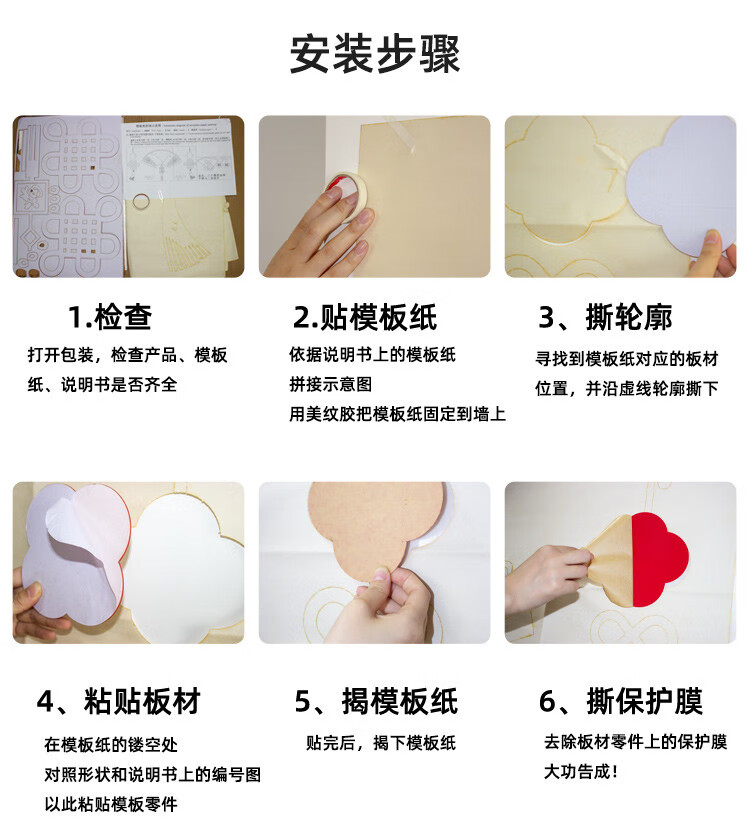 安装步骤

1.检查

打开包装，检查产品、模板纸、说明书是否齐全

2.贴模板纸

依据说明书上的模板纸
拼接示意图
用美纹胶把模板纸固定到墙上

3、撕轮廓

寻找到模板纸对应的板材位置，并沿虚线轮廓撕下

4、粘贴板材

在模板纸的镂空处
对照形状和说明书上的编号图
以此粘贴模板零件

5、揭模板纸

贴完后，揭下模板纸

6、撕保护膜

去除板材零件上的保护膜
大功告成！