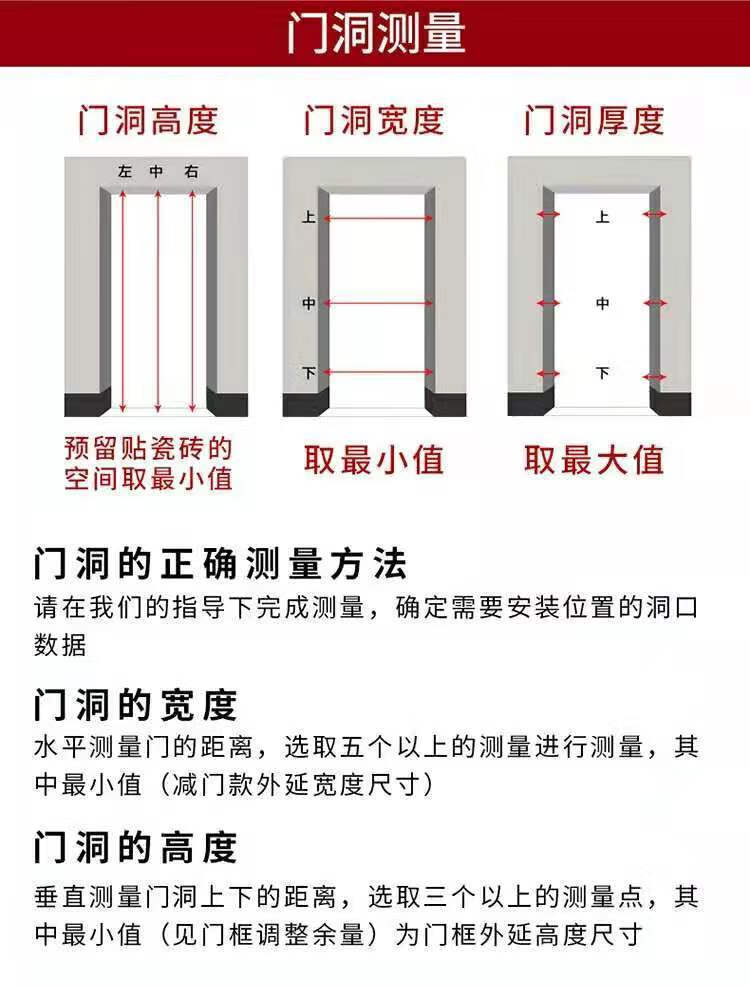 门洞测量

门洞高度

左 中 右

预留贴瓷砖的空间取最小值

门洞宽度

上

中

下

取最小值

门洞厚度

上

中

下

取最大值

门洞的正确测量方法
请在我们的指导下完成测量，确定需要安装位置的洞口数据

门洞的宽度
水平测量门的距离，选取五个以上的测量进行测量，其中最小值（减门款外延宽度尺寸）

门洞的高度
垂直测量门洞上下的距离，选取三个以上的测量点，其中最小值（见门框调整余量）为门框外延高度尺寸