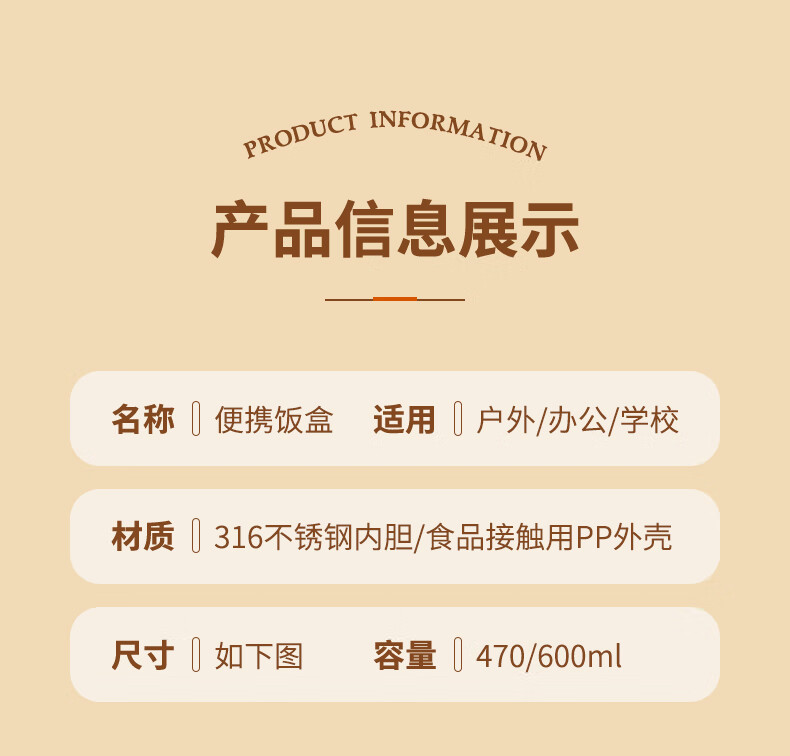 PRODUCT INFORMATION

产品信息展示

名称 便携饭盒 适用 户外/办公/学校

材质 316不锈钢内胆/食品接触用PP外壳

尺寸 如下图 容量 470/600ml