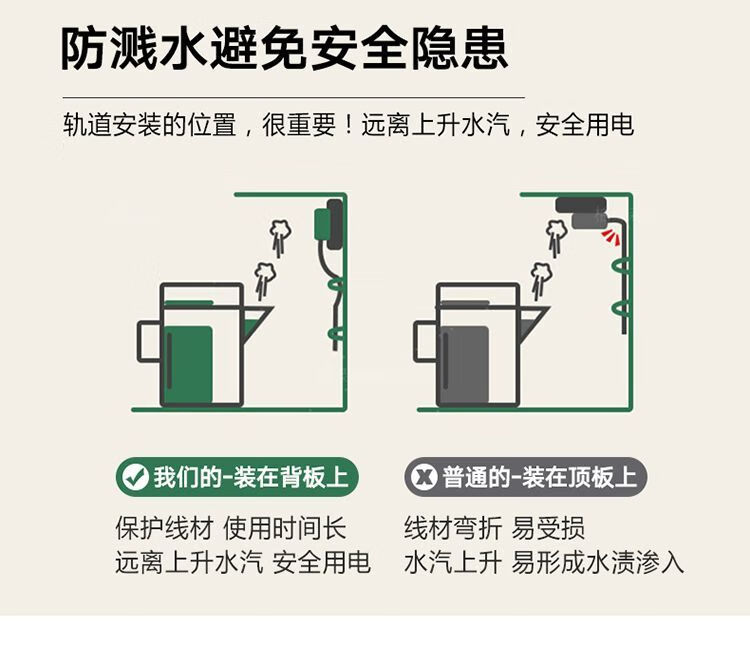 防溅水避免安全隐患

轨道安装的位置，很重要！远离上升水汽，安全用电

我们的-装在背板上

保护线材 使用时间长
远离上升水汽 安全用电

普通的-装在顶板上

线材弯折 易受损
水汽上升 易形成水渍渗入