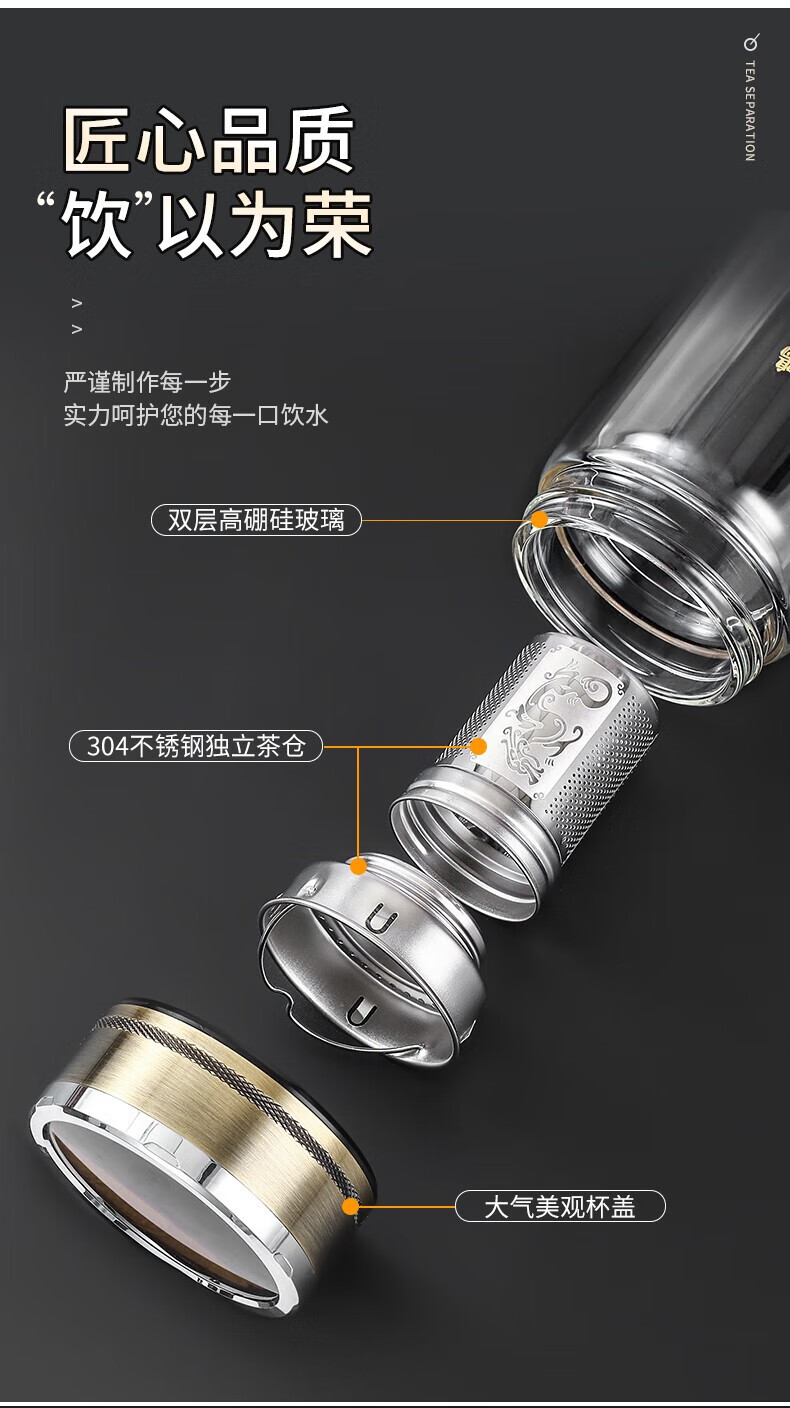 TEA SEPARATION

匠心品质
“饮”以为荣

>
>

严谨制作每一步
实力呵护您的每一口饮水

双层高硼硅玻璃

304不锈钢独立茶仓

大气美观杯盖