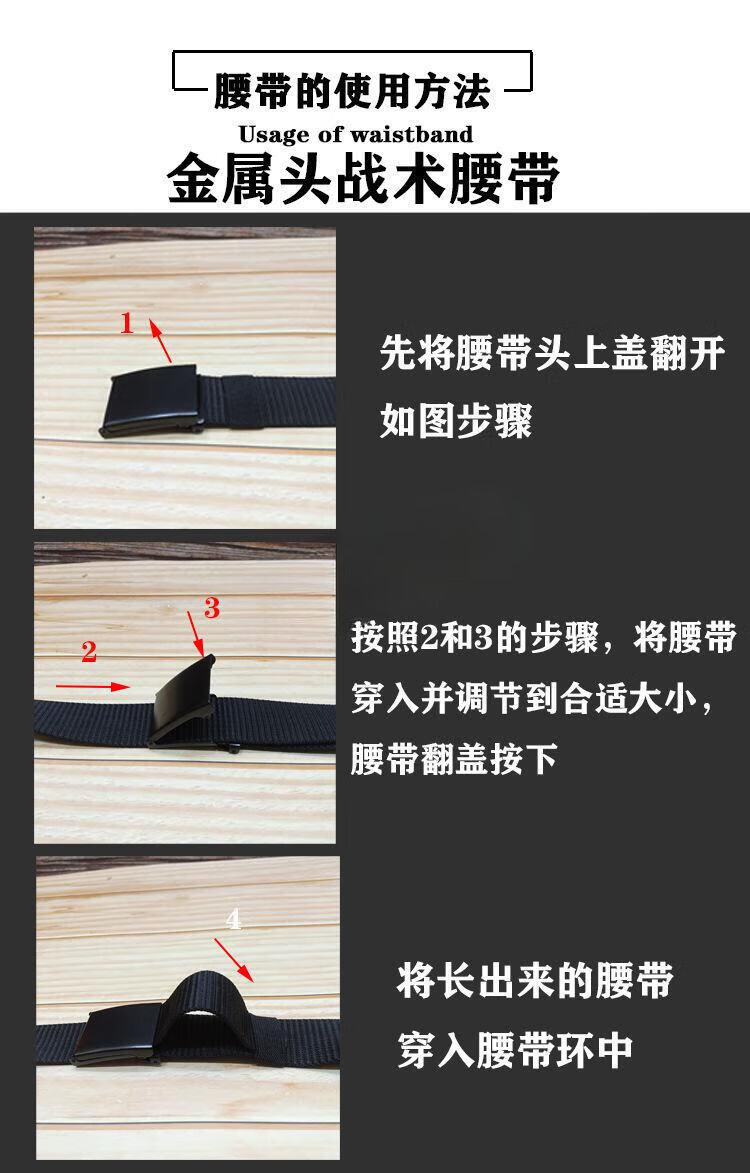 腰带的使用方法

Usage of waistband

金属头战术腰带

1

先将腰带头上盖翻开如图步骤

2

3

按照2和3的步骤，将腰带穿入并调节到合适大小，腰带翻盖按下

4

将长出来的腰带穿入腰带环中