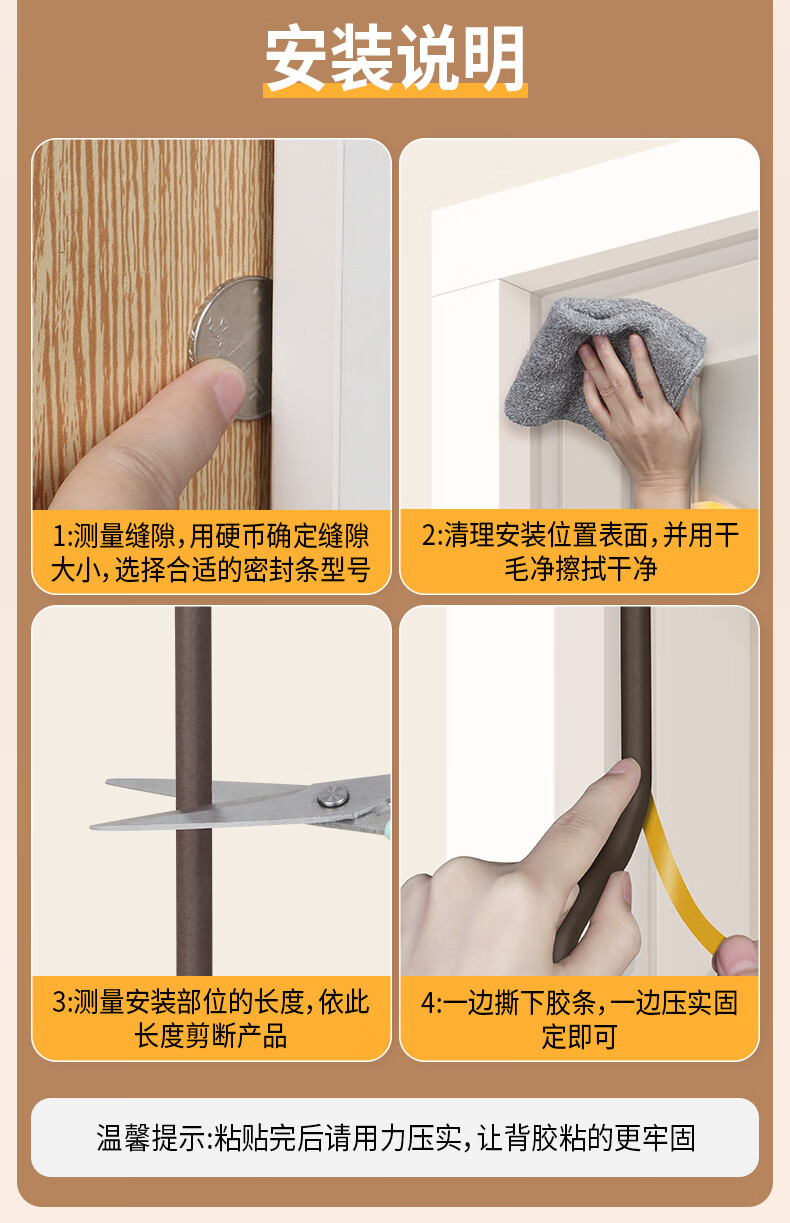 安装说明

1:测量缝隙,用硬币确定缝隙大小,选择合适的密封条型号

2:清理安装位置表面,并用干毛净擦拭干净

3:测量安装部位的长度,依此长度剪断产品

4:一边撕下胶条,一边压实固定即可

温馨提示:粘贴完后请用力压实,让背胶粘的更牢固