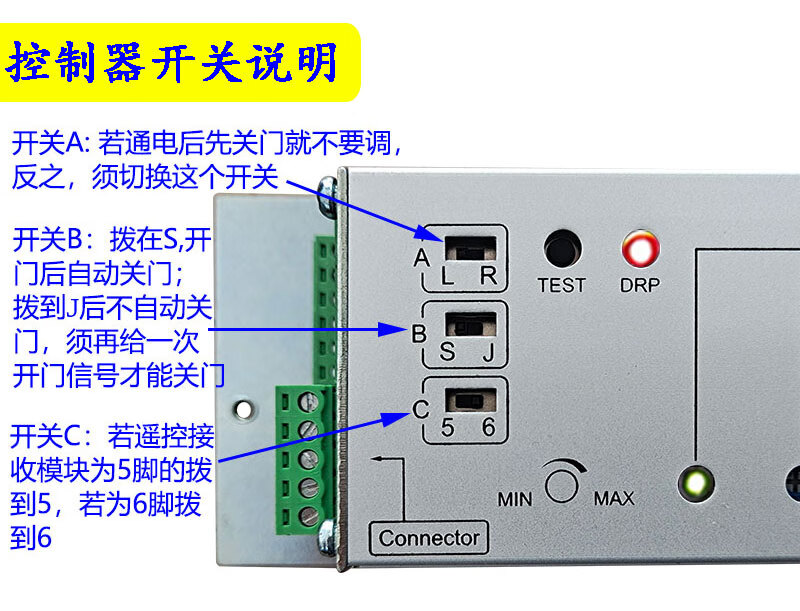 控制器开关说明

开关A: 若通电后先关门就不要调，反之，须切换这个开关

开关B：拨在S,开门后自动关门；拨到J后不自动关门，须再给一次开门信号才能关门

开关C：若遥控接收模块为5脚的拨到5，若为6脚拨到6

A
L R

TEST

DRP

B
S J

C
5 6

MIN MAX

Connector