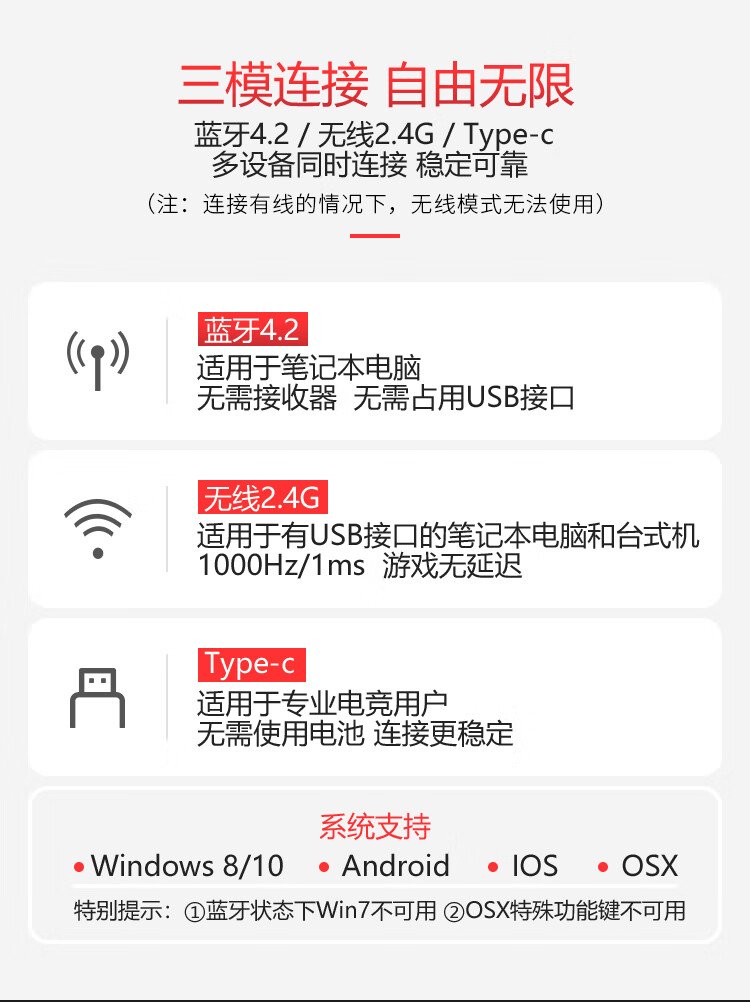 三模连接 自由无限

蓝牙4.2 / 无线2.4G / Type-c
多设备同时连接 稳定可靠

（注：连接有线的情况下，无线模式无法使用）

蓝牙4.2
适用于笔记本电脑
无需接收器 无需占用USB接口

无线2.4G
适用于有USB接口的笔记本电脑和台式机
1000Hz/1ms 游戏无延迟

Type-c
适用于专业电竞用户
无需使用电池 连接更稳定

系统支持
• Windows 8/10 • Android • IOS • OSX
特别提示：①蓝牙状态下Win7不可用 ②OSX特殊功能键不可用