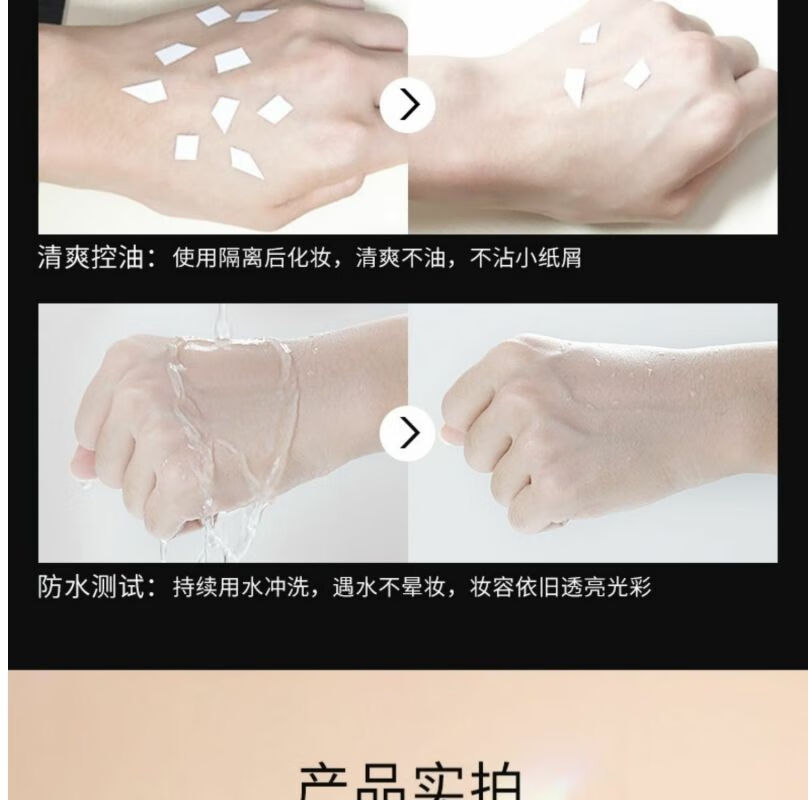 清爽控油：使用隔离后化妆，清爽不油，不沾小纸屑

防水测试：持续用水冲洗，遇水不晕妆，妆容依旧透亮光彩

产品实拍