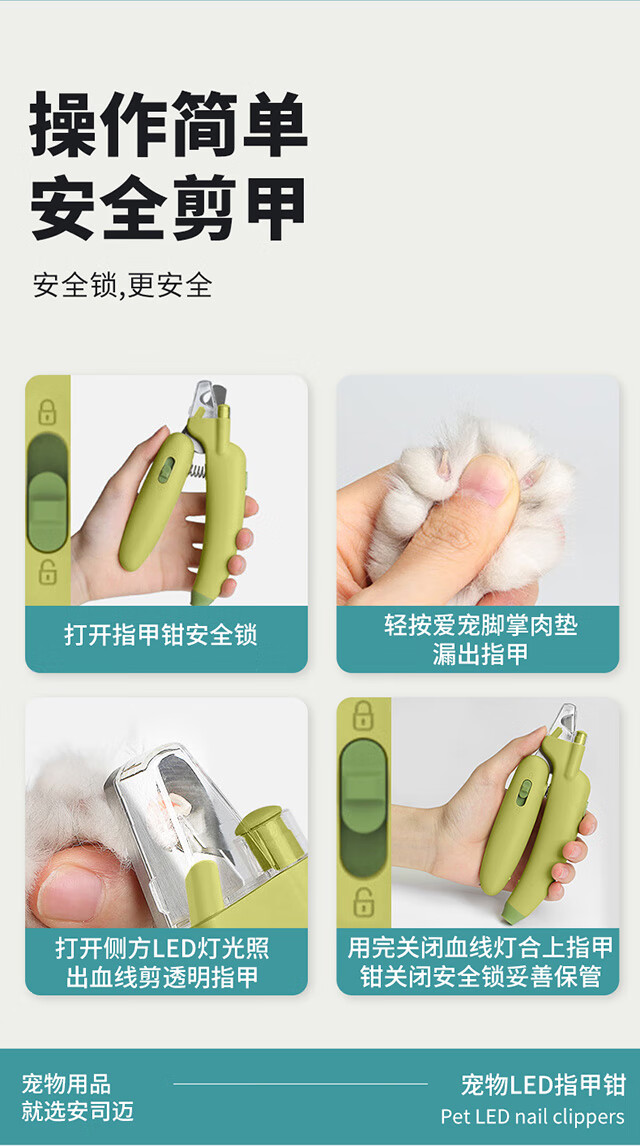 操作简单
安全剪甲

安全锁,更安全

打开指甲钳安全锁

轻按爱宠脚掌肉垫
漏出指甲

打开侧方LED灯光照
出血线剪透明指甲

用完关闭血线灯合上指甲
钳关闭安全锁妥善保管

宠物用品
就选安司迈

宠物LED指甲钳
Pet LED nail clippers