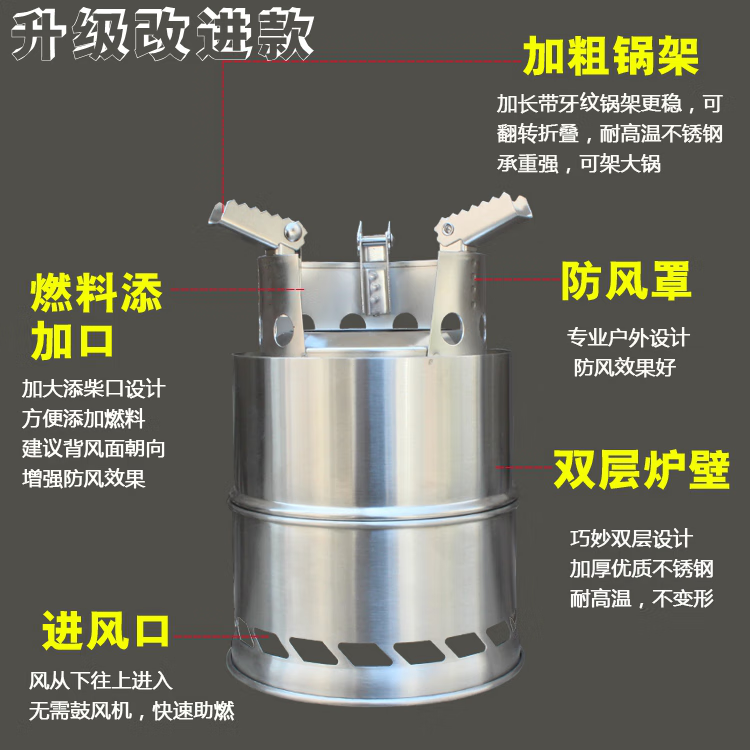 升级改进款

加粗锅架

加长带牙纹锅架更稳，可翻转折叠，耐高温不锈钢承重强，可架大锅

燃料添加口

加大添柴口设计
方便添加燃料
建议背风面朝向
增强防风效果

防风罩

专业户外设计
防风效果好

双层炉壁

巧妙双层设计
加厚优质不锈钢
耐高温，不变形

进风口

风从下往上进入
无需鼓风机，快速助燃