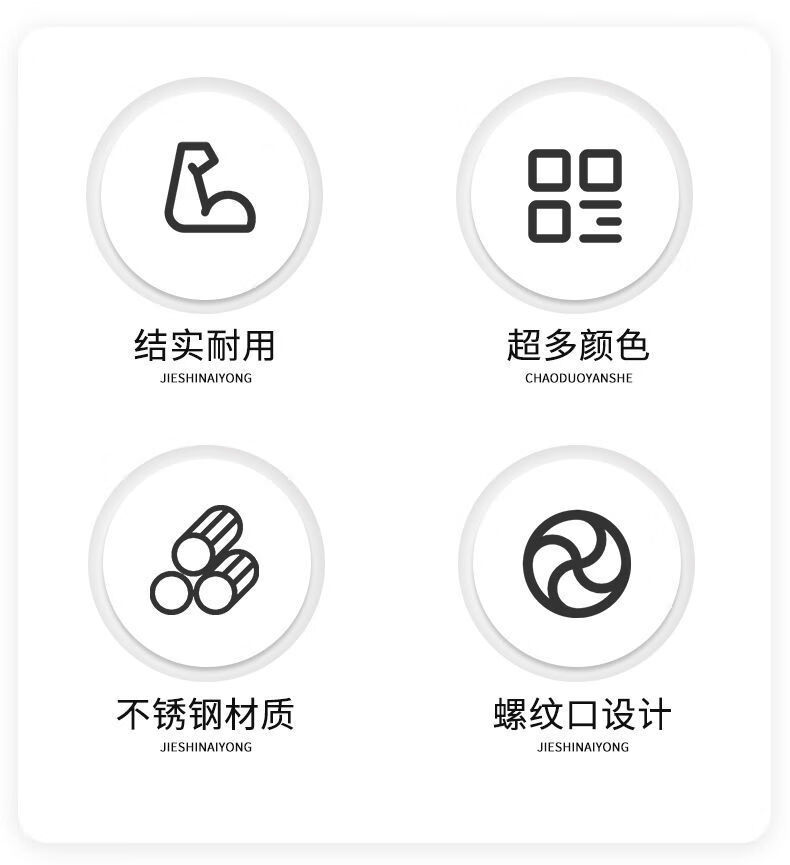 结实耐用
JIESHINAIYONG

超多颜色
CHAODUOYANSHE

不锈钢材质
JIESHINAIYONG

螺纹口设计
JIESHINAIYONG