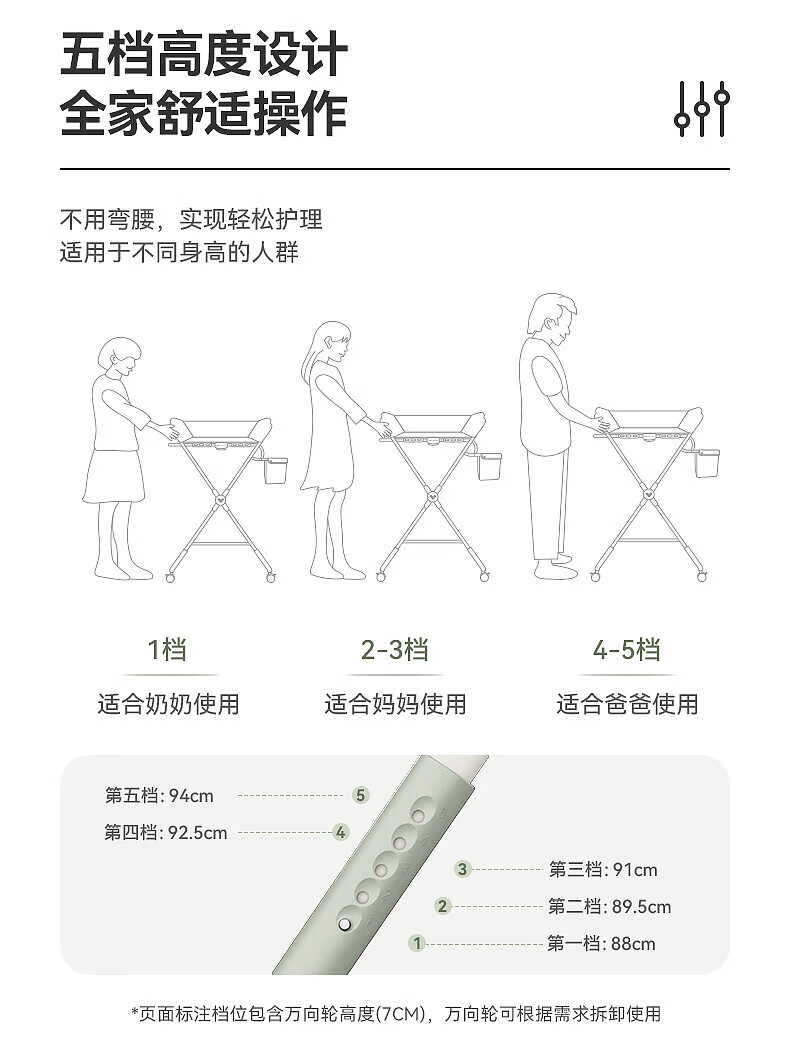 五档高度设计
全家舒适操作

不用弯腰，实现轻松护理
适用于不同身高的人群

1档
适合奶奶使用

2-3档
适合妈妈使用

4-5档
适合爸爸使用

第五档: 94cm
5
第四档: 92.5cm
4
3
第三档: 91cm
2
第二档: 89.5cm
1
第一档: 88cm

*页面标注档位包含万向轮高度(7CM)，万向轮可根据需求拆卸使用