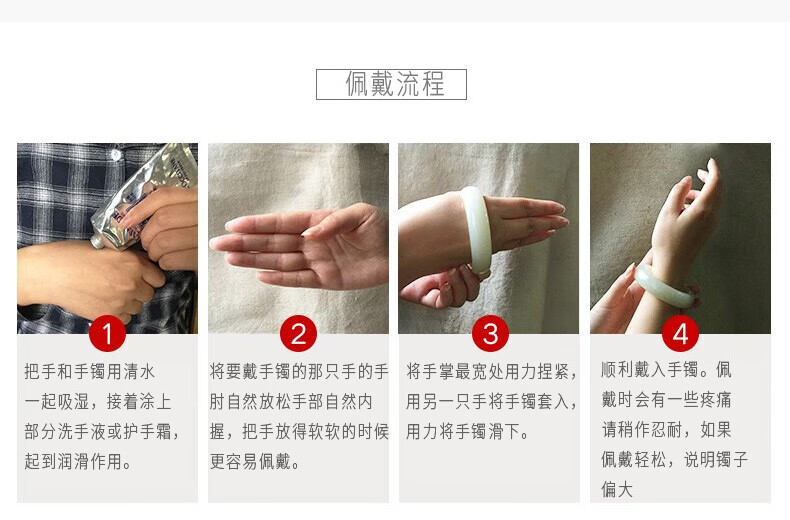 佩戴流程

1

把手和手镯用清水一起吸湿，接着涂上部分洗手液或护手霜，起到润滑作用。

2

将要戴手镯的那只手的手肘自然放松手部自然内握，把手放得软软的时候更容易佩戴。

3

将手掌最宽处用力捏紧，用另一只手将手镯套入，用力将手镯滑下。

4

顺利戴入手镯。佩戴时会有一些疼痛请稍作忍耐，如果佩戴轻松，说明镯子偏大