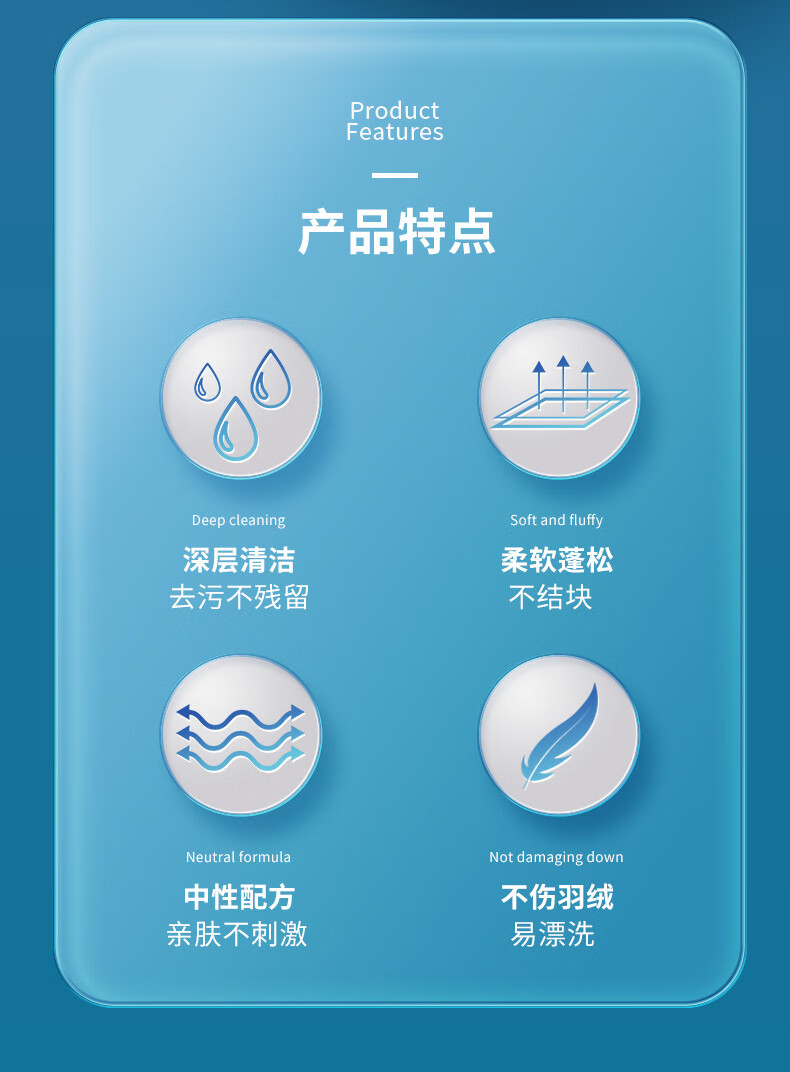 Product
Features

产品特点

Deep cleaning
深层清洁
去污不残留

Soft and fluffy
柔软蓬松
不结块

Neutral formula
中性配方
亲肤不刺激

Not damaging down
不伤羽绒
易漂洗