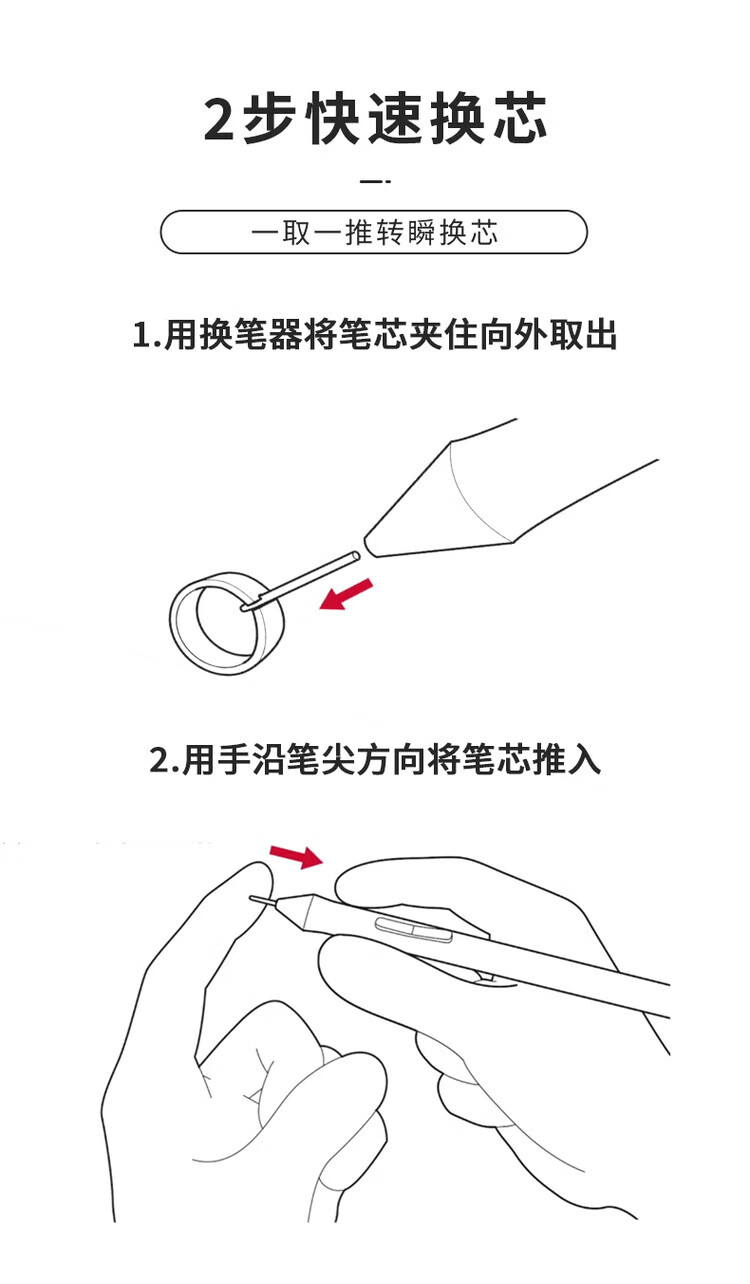 2步快速换芯

一取一推转瞬换芯

1.用换笔器将笔芯夹住向外取出

2.用手沿笔尖方向将笔芯推入