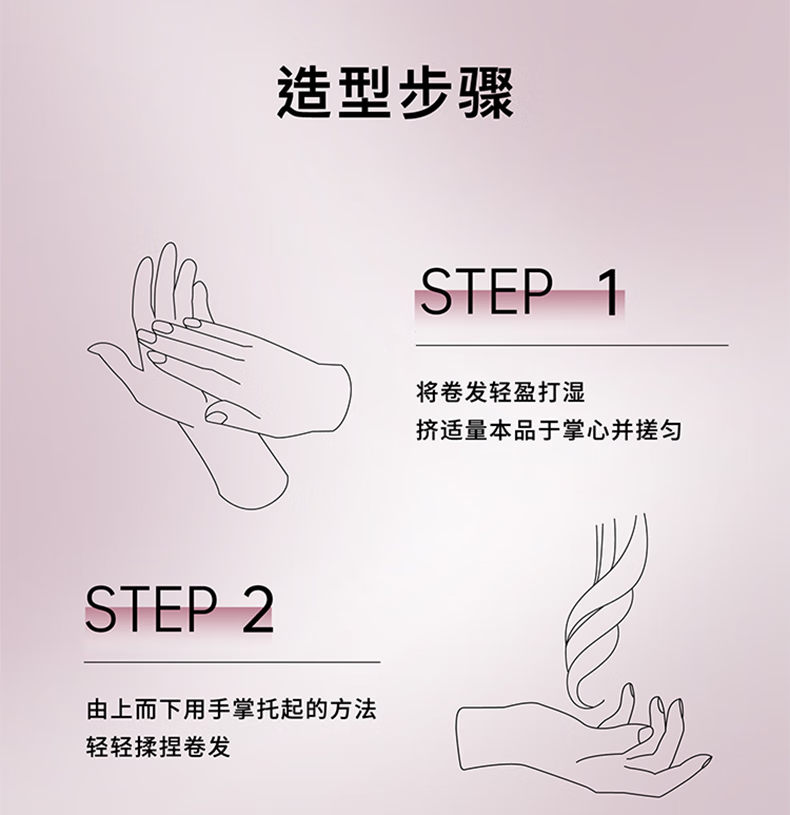 造型步骤

STEP 1

将卷发轻盈打湿
挤适量本品于掌心并搓匀

STEP 2

由上而下用手掌托起的方法
轻轻揉捏卷发