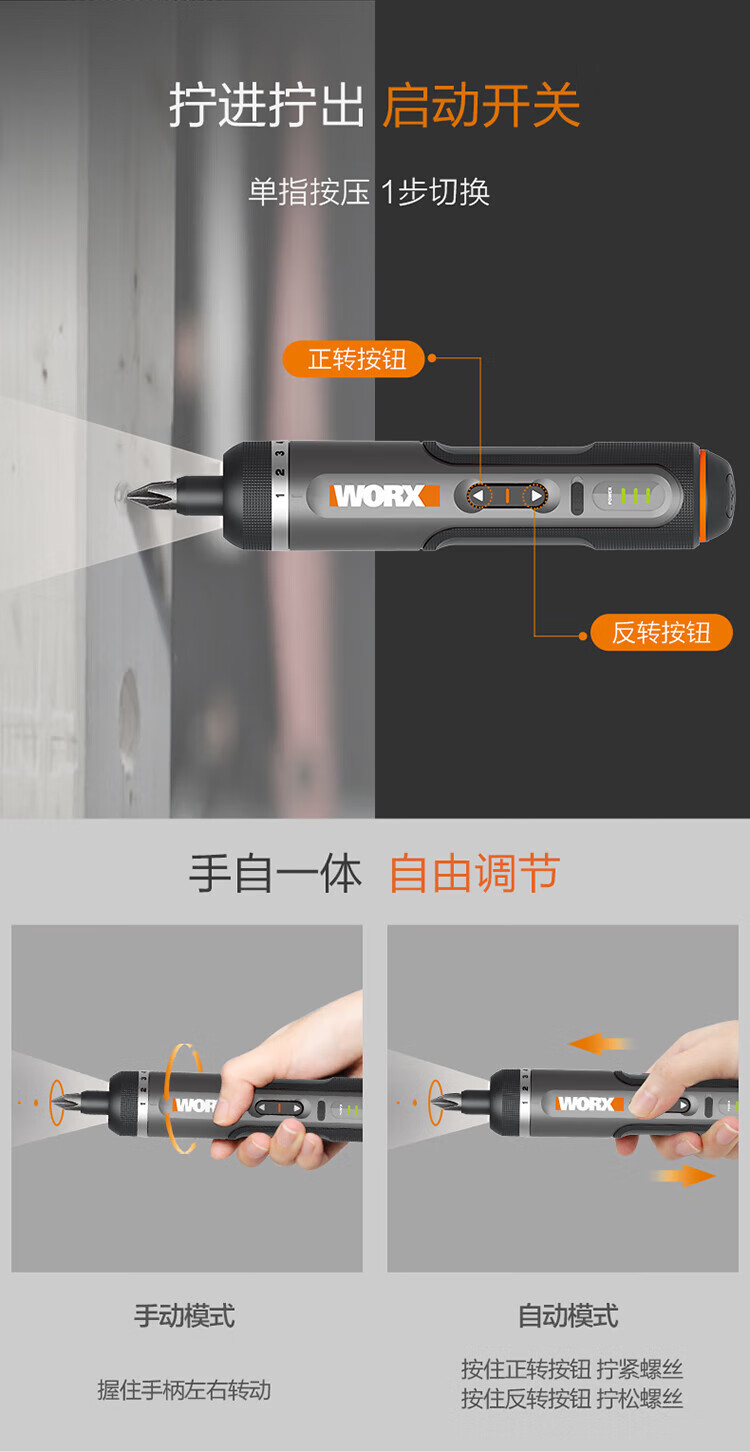 拧进拧出 启动开关

单指按压 1步切换

正转按钮

1 2 3

WORX

POWER

反转按钮

手自一体 自由调节

WORX

WORX

手动模式

握住手柄左右转动

自动模式

按住正转按钮 拧紧螺丝
按住反转按钮 拧松螺丝