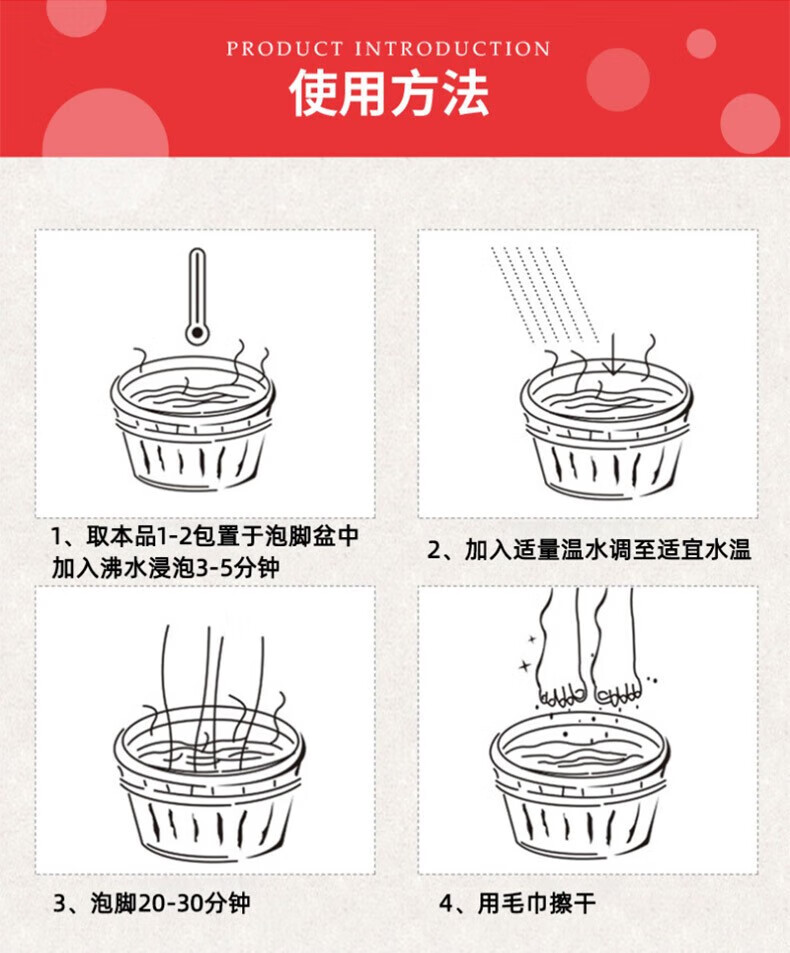 PRODUCT INTRODUCTION
使用方法

1、取本品1-2包置于泡脚盆中加入沸水浸泡3-5分钟

2、加入适量温水调至适宜水温

3、泡脚20-30分钟

4、用毛巾擦干