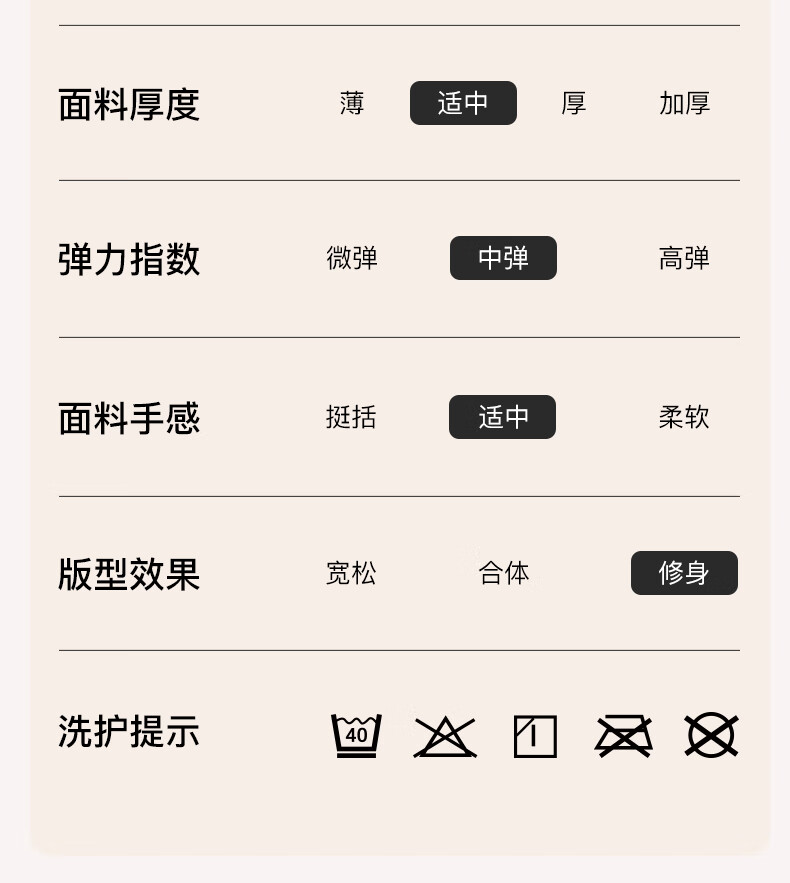 面料厚度 薄 适中 厚 加厚

弹力指数 微弹 中弹 高弹

面料手感 挺括 适中 柔软

版型效果 宽松 合体 修身

洗护提示 40