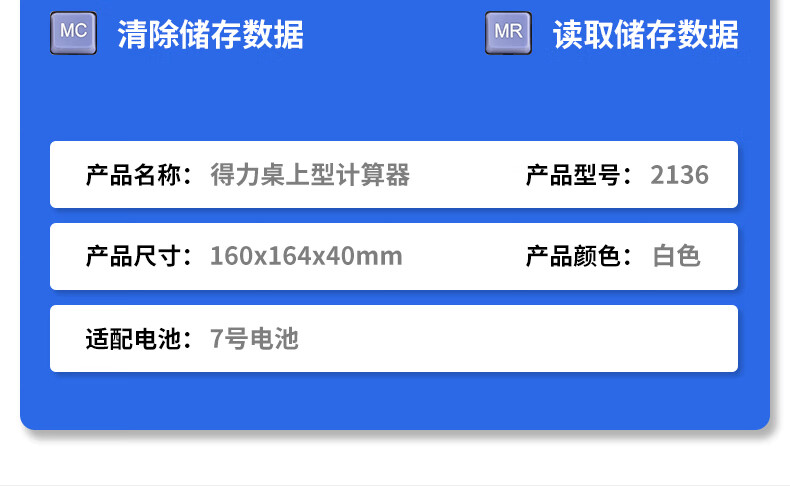 MC 清除储存数据

MR 读取储存数据

产品名称：得力桌上型计算器 产品型号：2136

产品尺寸：160x164x40mm 产品颜色：白色

适配电池：7号电池