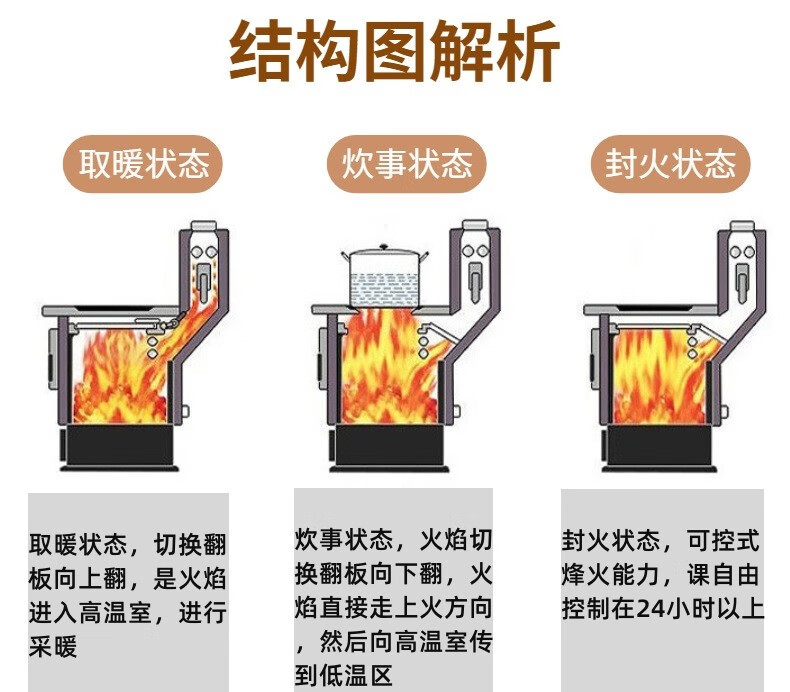 结构图解析

取暖状态

炊事状态

封火状态

取暖状态，切换翻板向上翻，是火焰进入高温室，进行采暖

炊事状态，火焰切换翻板向下翻，火焰直接走上火方向，然后向高温室传到低温区

封火状态，可控式烽火能力，课自由控制在24小时以上