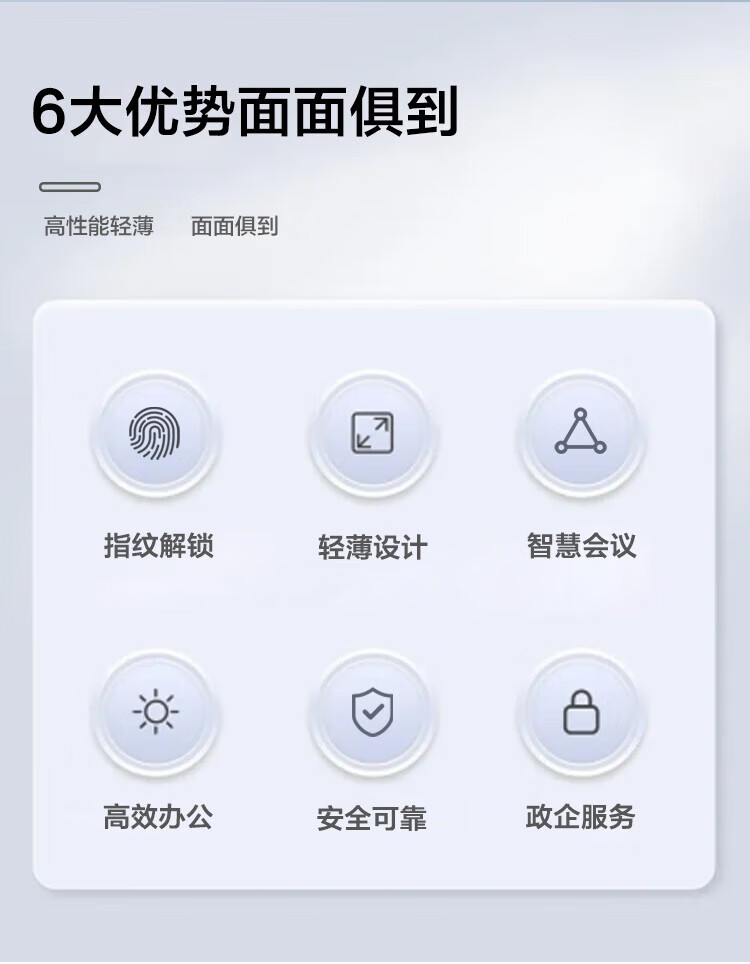 6大优势面面俱到

高性能轻薄 面面俱到

指纹解锁

轻薄设计

智慧会议

高效办公

安全可靠

政企服务