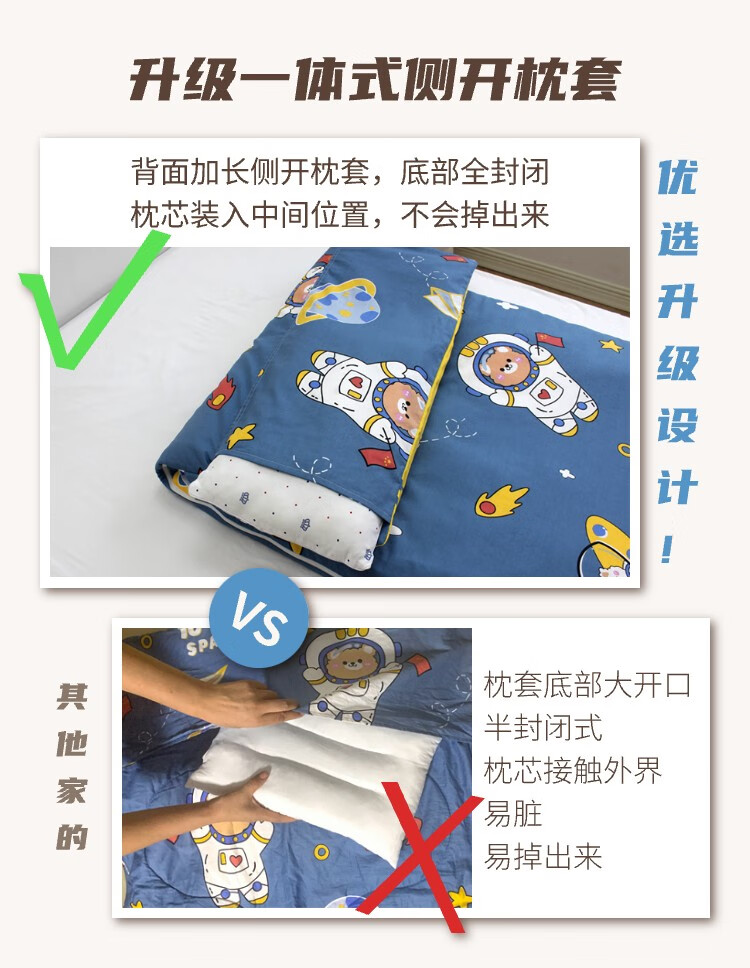 升级一体式侧开枕套

背面加长侧开枕套，底部全封闭
枕芯装入中间位置，不会掉出来

优选升级设计！

VS

其他家的

枕套底部大开口
半封闭式
枕芯接触外界
易脏
易掉出来