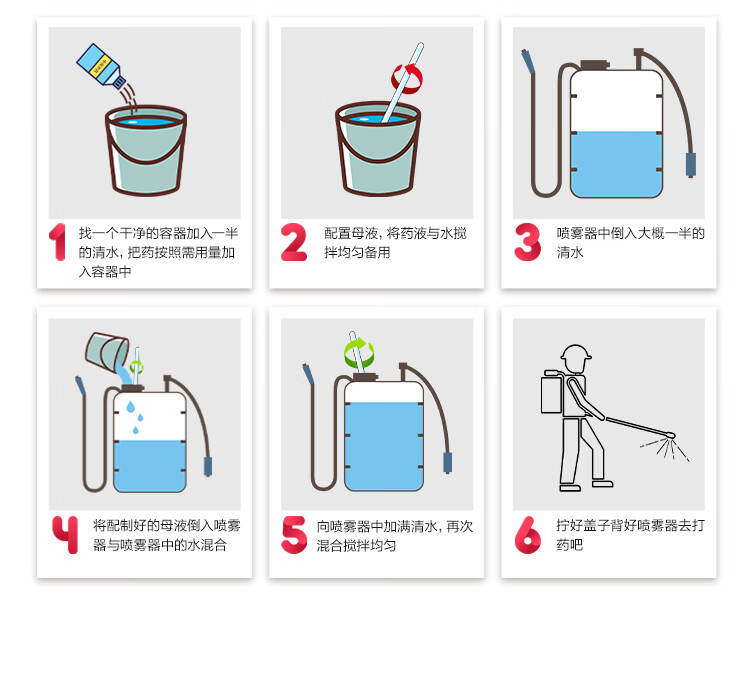 1 找一个干净的容器加入一半的清水，把药按照需用量加入容器中

2 配置母液，将药液与水搅拌均匀备用

3 喷雾器中倒入大概一半的清水

4 将配制好的母液倒入喷雾器与喷雾器中的水混合

5 向喷雾器中加满清水，再次混合搅拌均匀

6 拧好盖子背好喷雾器去打药吧