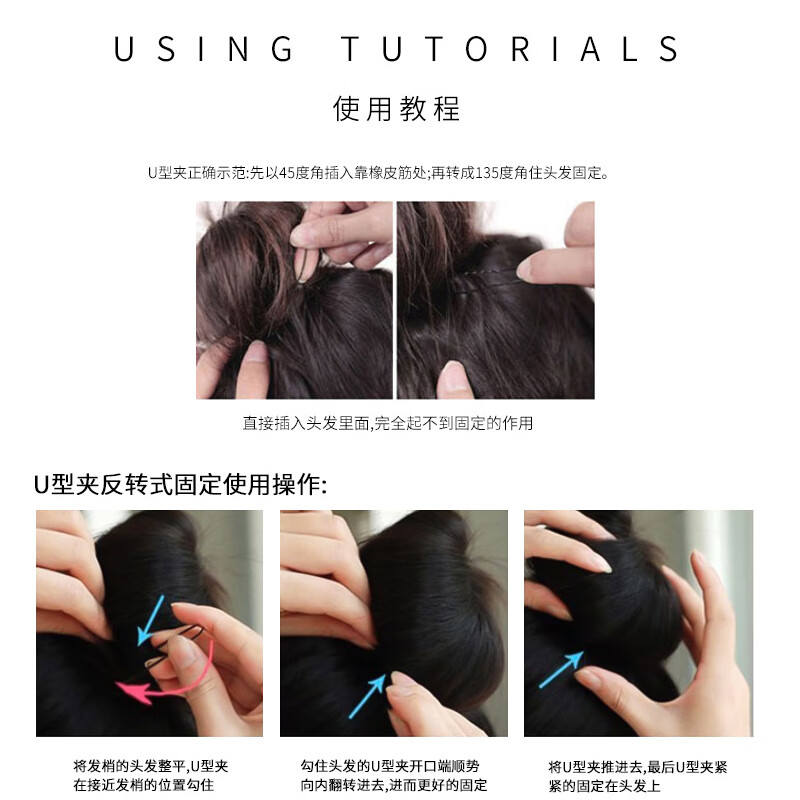 USING TUTORIALS

使用教程

U型夹正确示范:先以45度角插入靠橡皮筋处;再转成135度角住头发固定。

直接插入头发里面,完全起不到固定的作用

U型夹反转式固定使用操作:

将发梢的头发整平,U型夹在接近发梢的位置勾住

勾住头发的U型夹开口端顺势向内翻转进去,进而更好的固定

将U型夹推进去,最后U型夹紧紧的固定在头发上