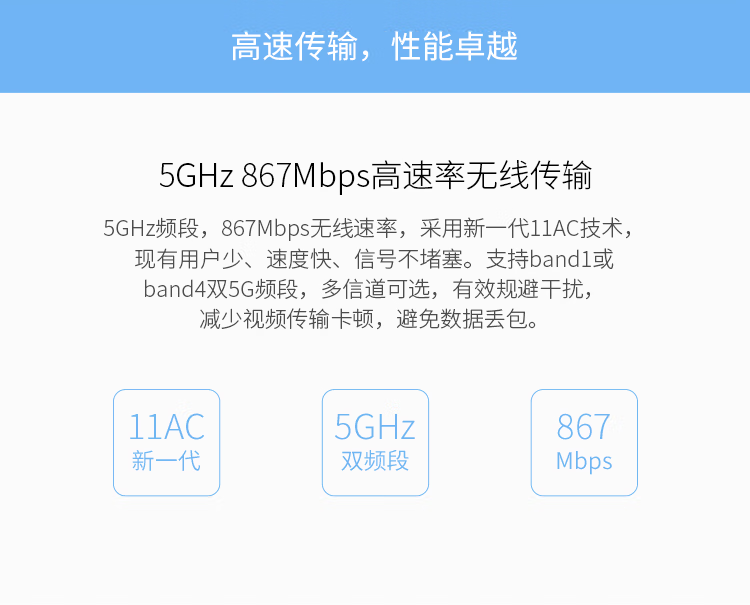 高速传输，性能卓越

5GHz 867Mbps高速率无线传输

5GHz频段，867Mbps无线速率，采用新一代11AC技术，现有用户少、速度快、信号不堵塞。支持band1或band4双5G频段，多信道可选，有效规避干扰，减少视频传输卡顿，避免数据丢包。

11AC
新一代

5GHz
双频段

867
Mbps