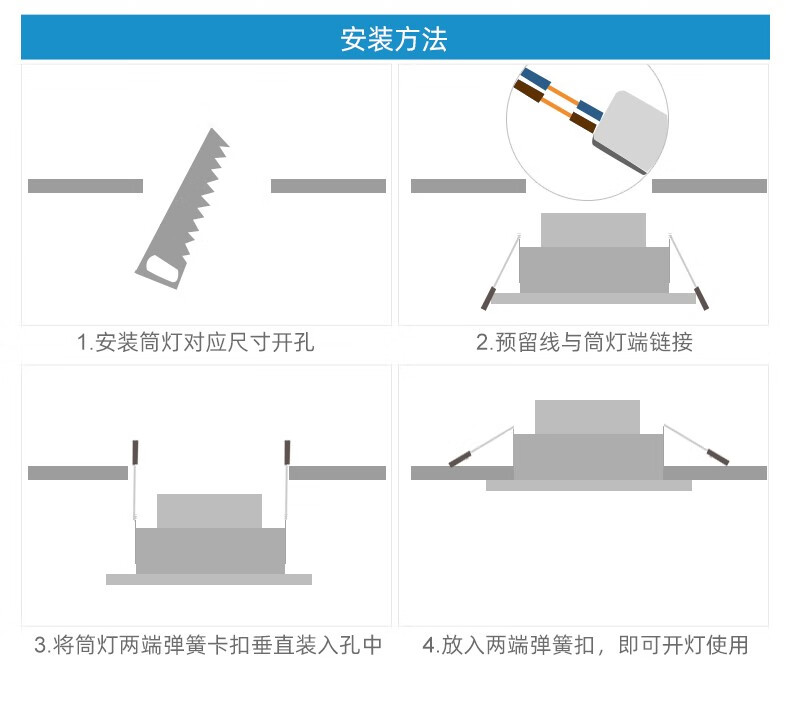 安装方法

1.安装筒灯对应尺寸开孔

2.预留线与筒灯端链接

3.将筒灯两端弹簧卡扣垂直装入孔中

4.放入两端弹簧扣，即可开灯使用