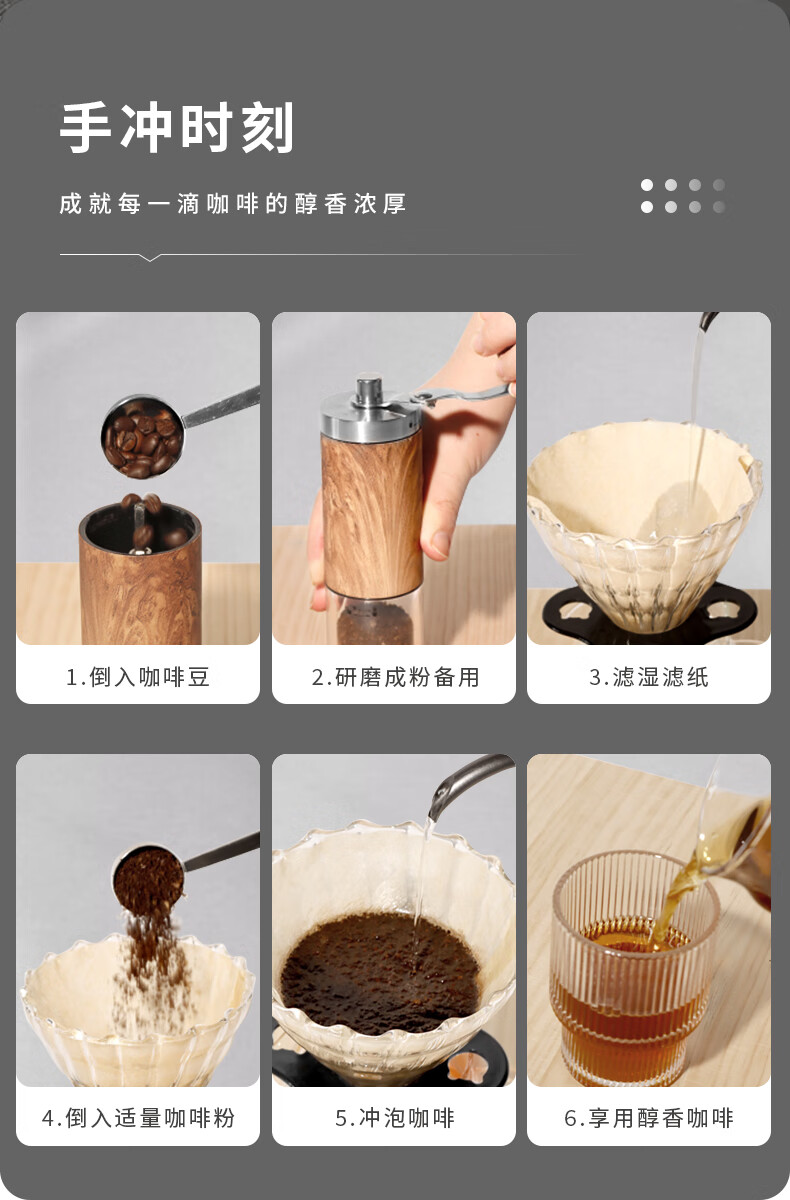 手冲时刻

成就每一滴咖啡的醇香浓厚

1.倒入咖啡豆

2.研磨成粉备用

3.滤湿滤纸

4.倒入适量咖啡粉

5.冲泡咖啡

6.享用醇香咖啡