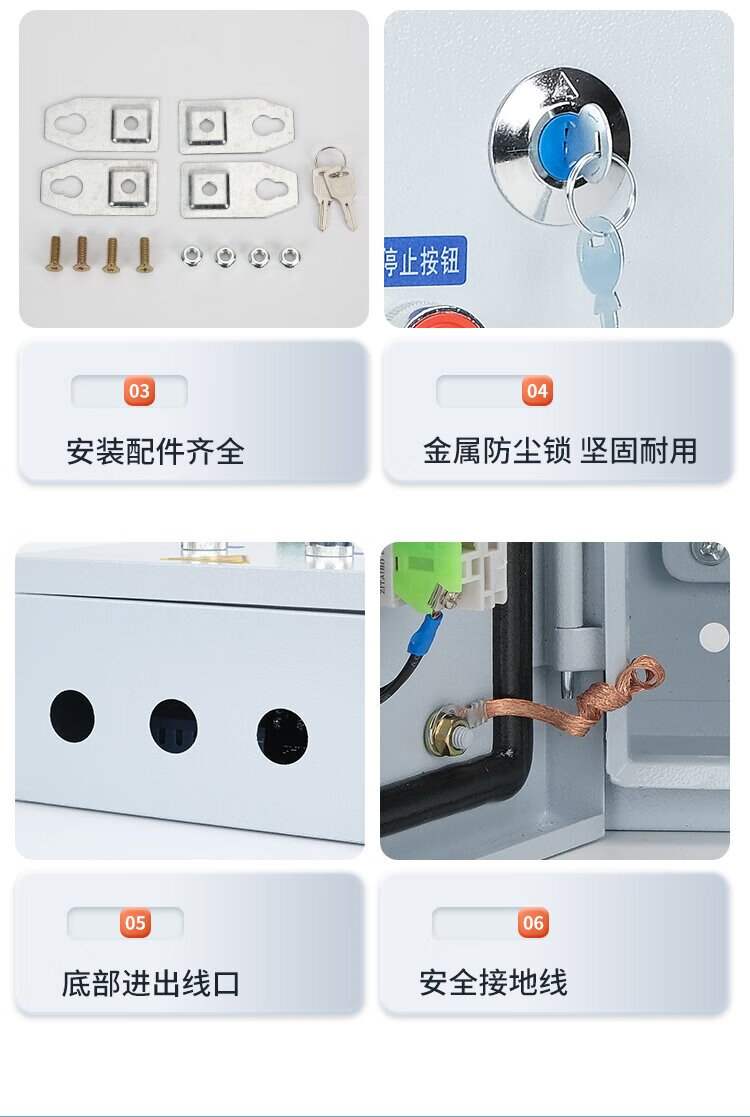 停止按钮

03

安装配件齐全

04

金属防尘锁 坚固耐用

05

底部进出线口

06

安全接地线